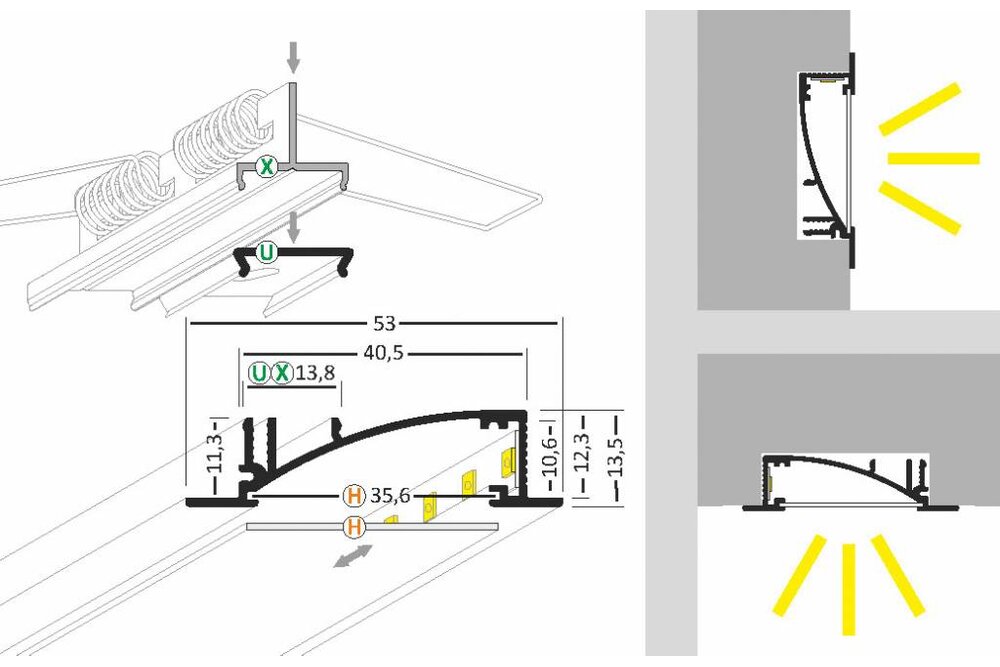 X
U
53
40,5
U X 13,8
11,3
10,6
12,3
13,5
H 35,6
H