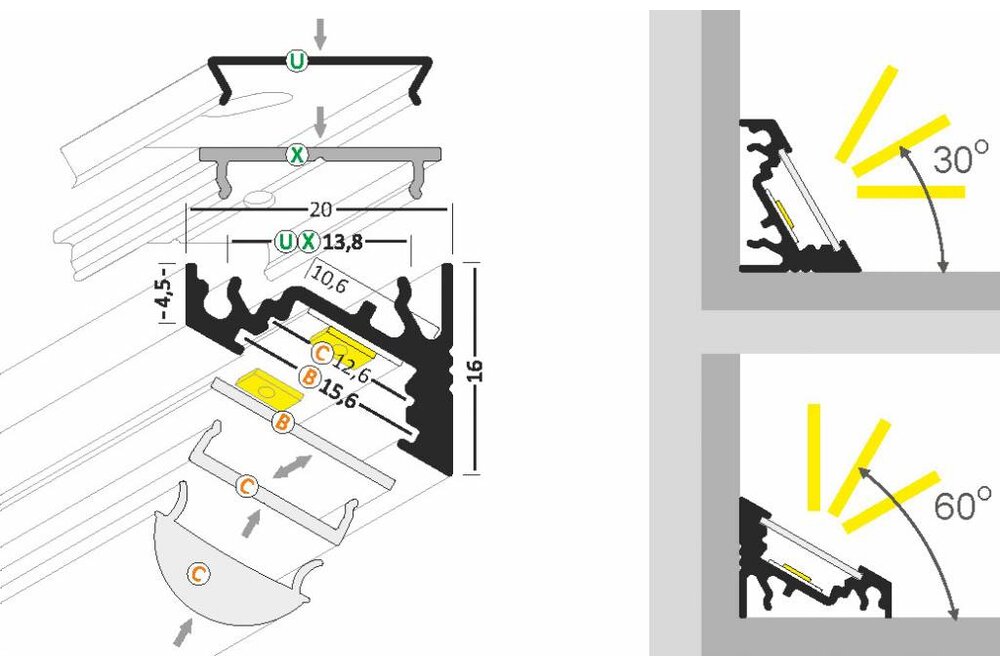 U
X
20
U X 13,8
4,5
10,6
C 12,6
B 15,6
16
B
C
C
30°
60°