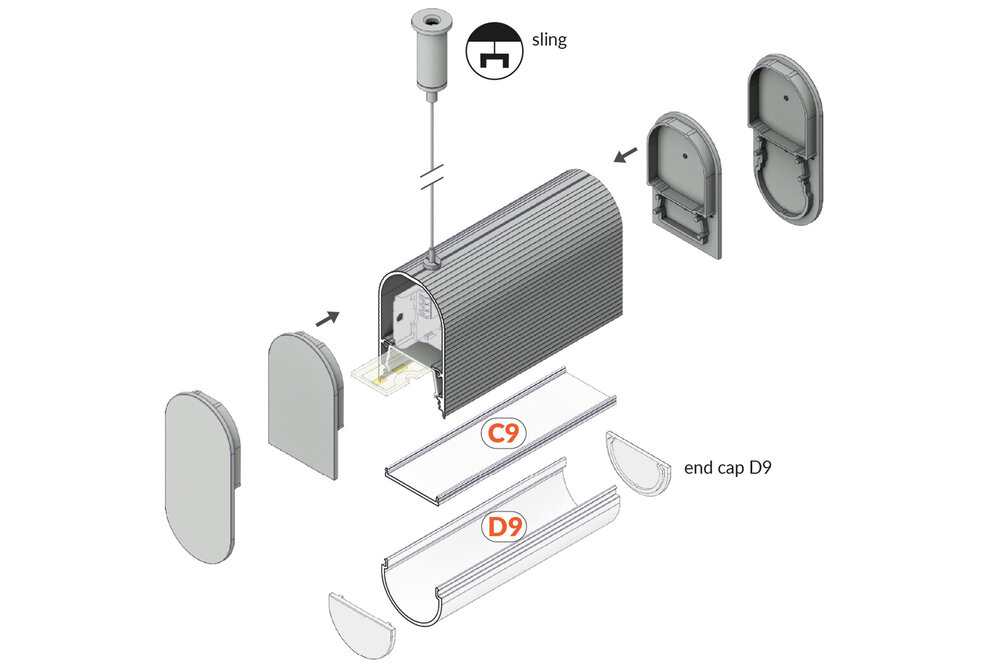 sling

C9

end cap D9

D9