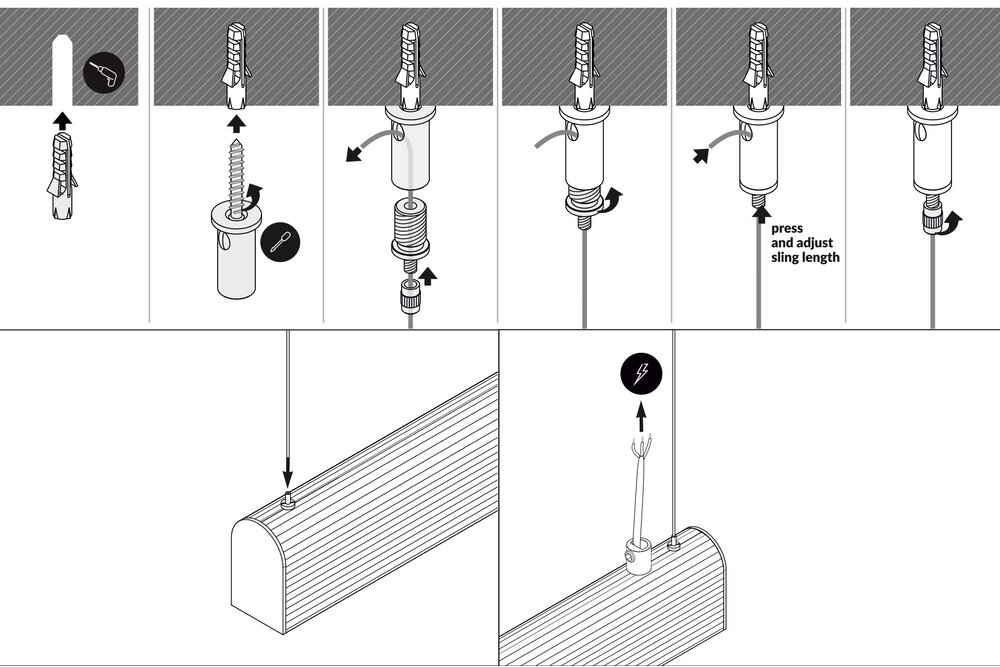 press
and adjust
sling length