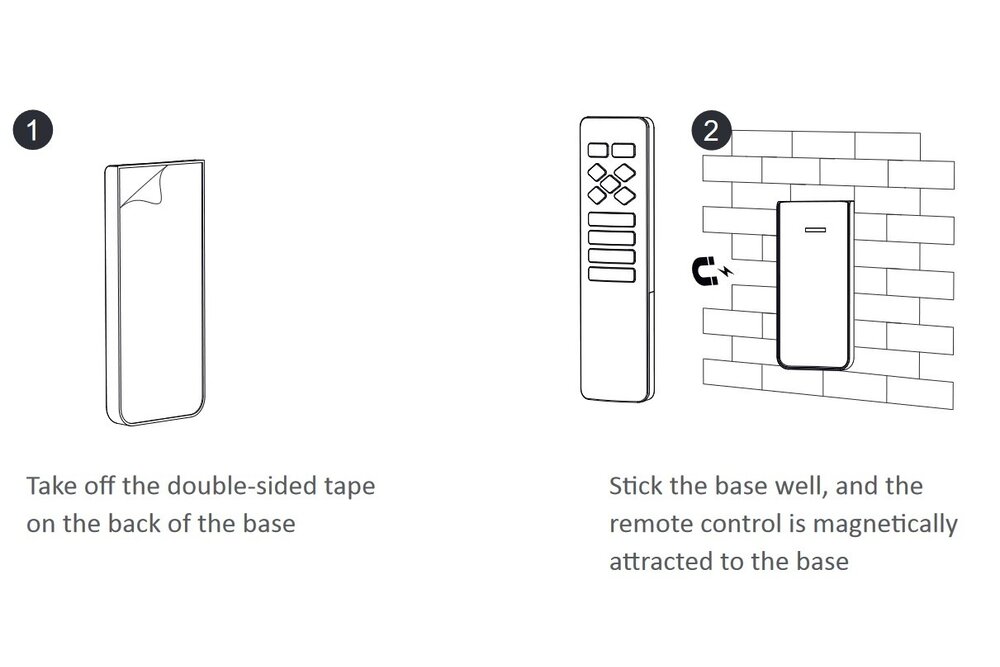 1

Take off the double-sided tape on the back of the base

2

Stick the base well, and the remote control is magnetically attracted to the base