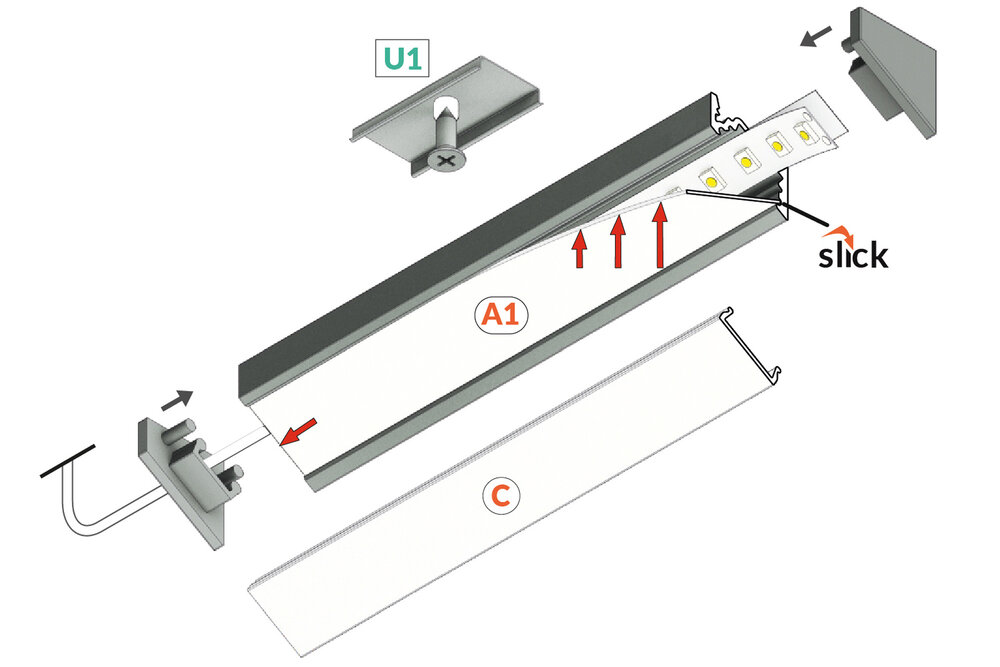 U1

slick

A1

C