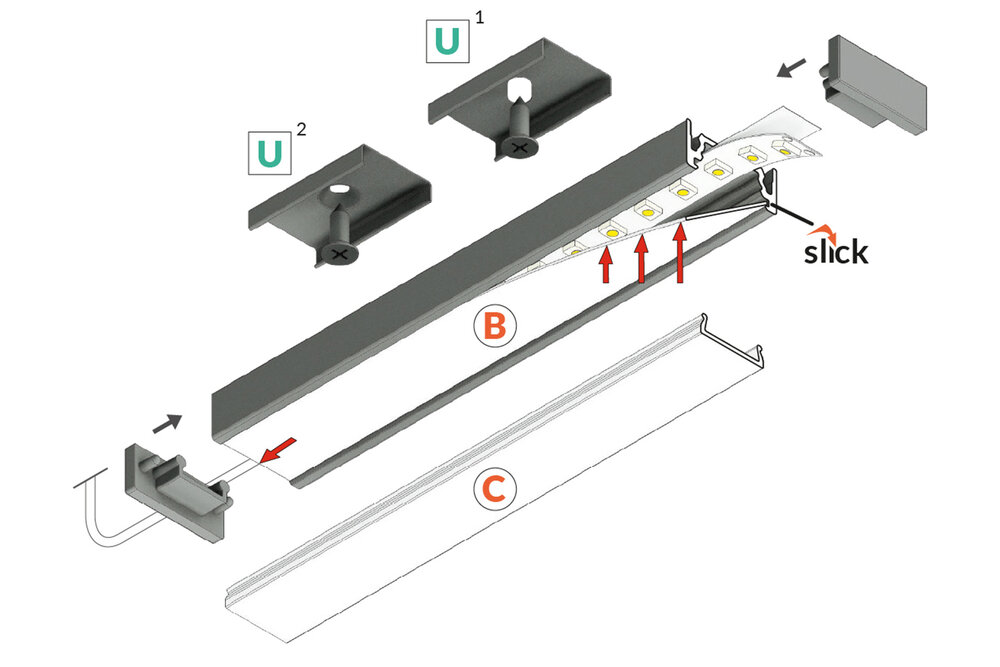 U 1

U 2

slick

B

C