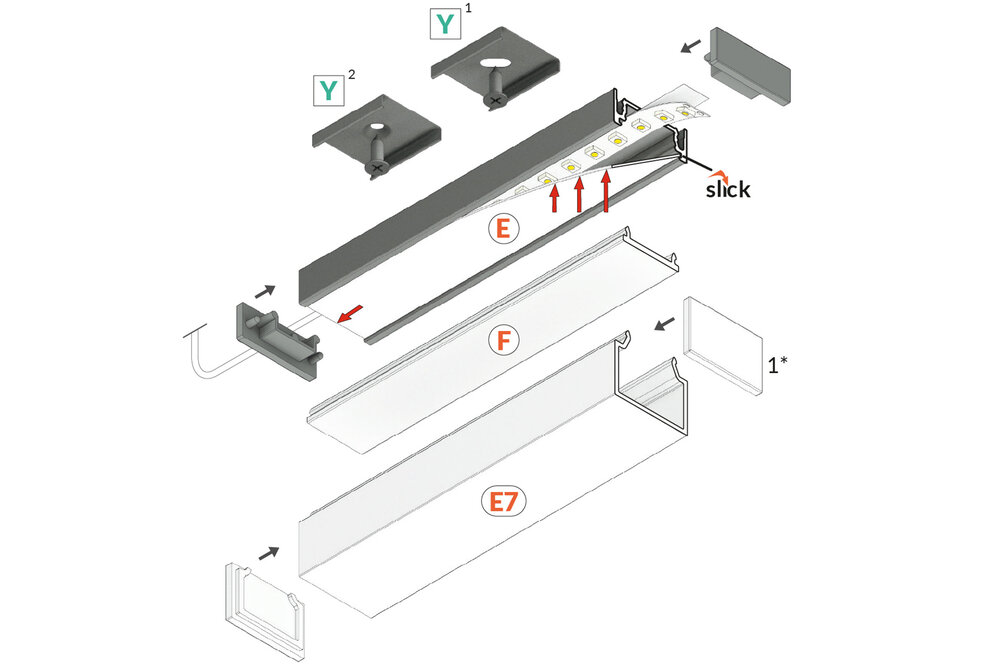 Y 1
Y 2
slick
E
F
1*
E7