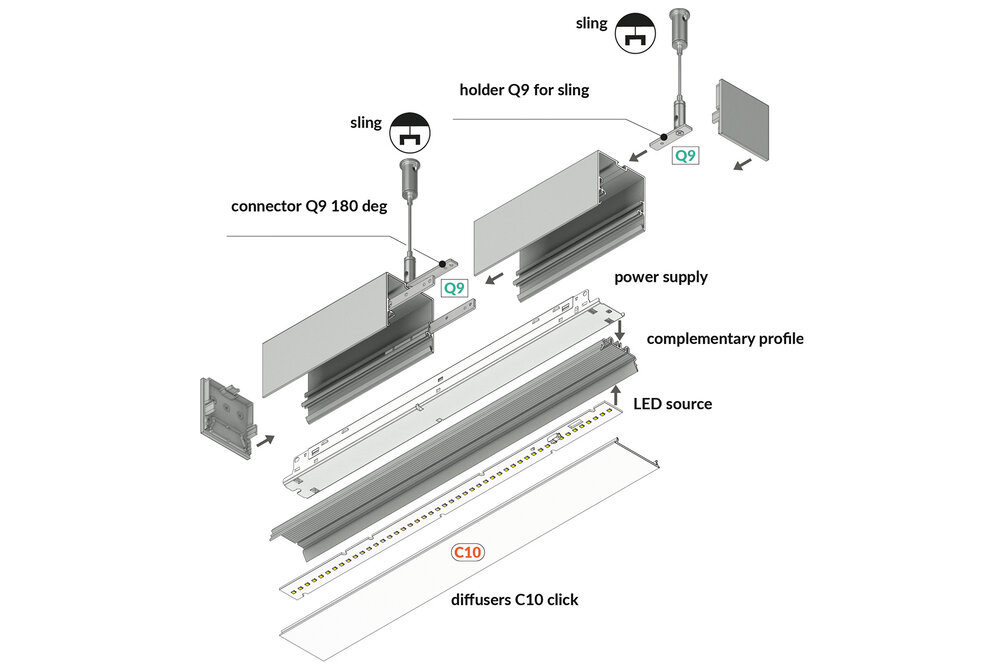 sling

holder Q9 for sling

sling

Q9

connector Q9 180 deg

Q9

power supply

complementary profile

LED source

C10

diffusers C10 click