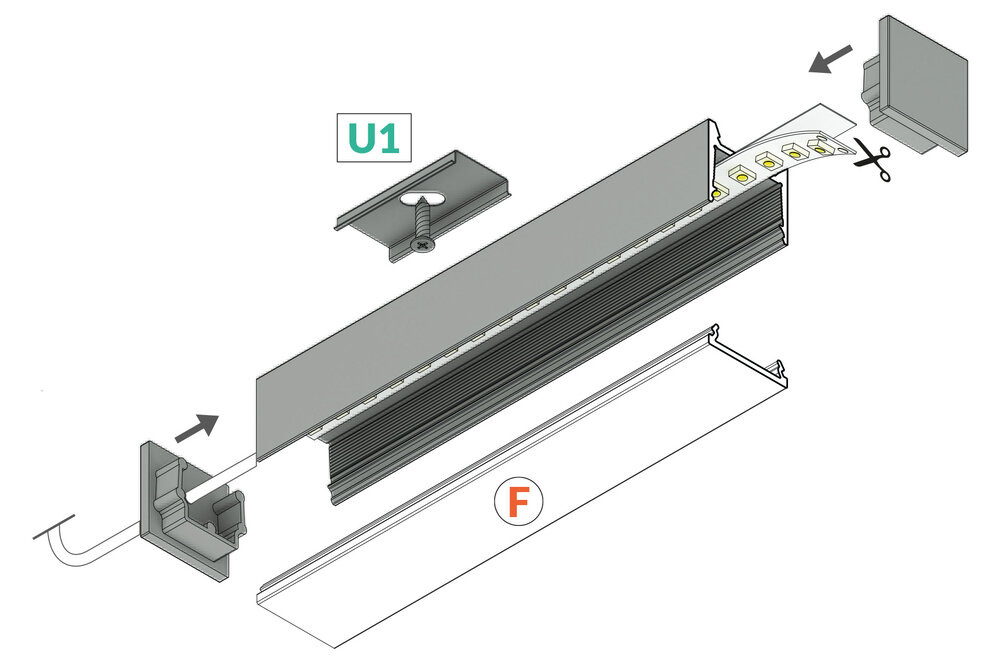 U1

F