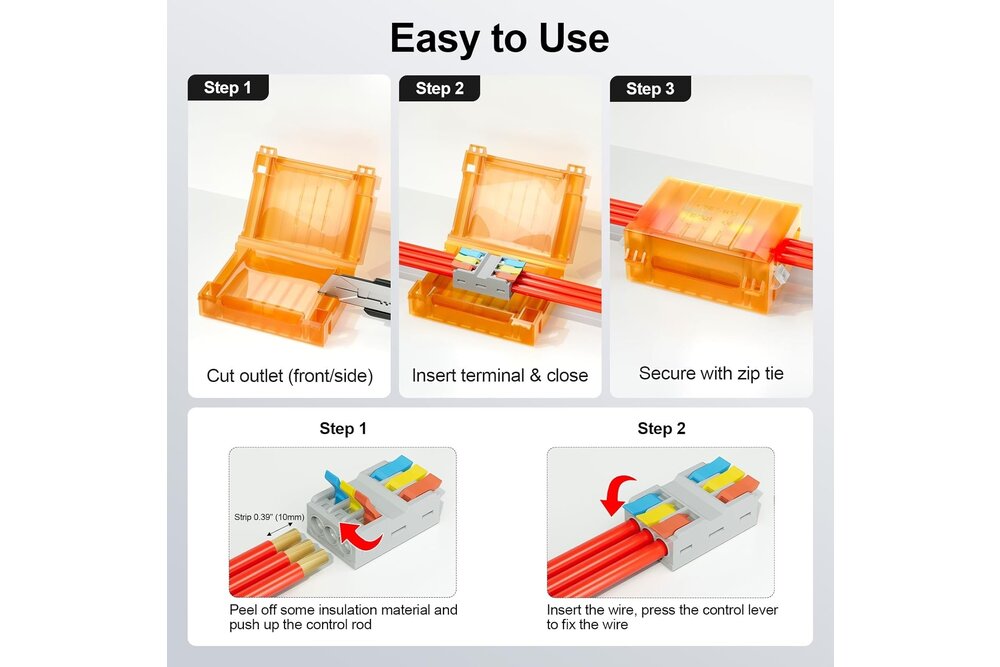 Easy to Use

Step 1

Cut outlet (front/side)

Step 2

Insert terminal & close

Step 3

Secure with zip tie

Step 1

Strip 0.39" (10mm)

Peel off some insulation material and push up the control rod

Step 2

Insert the wire, press the control lever to fix the wire