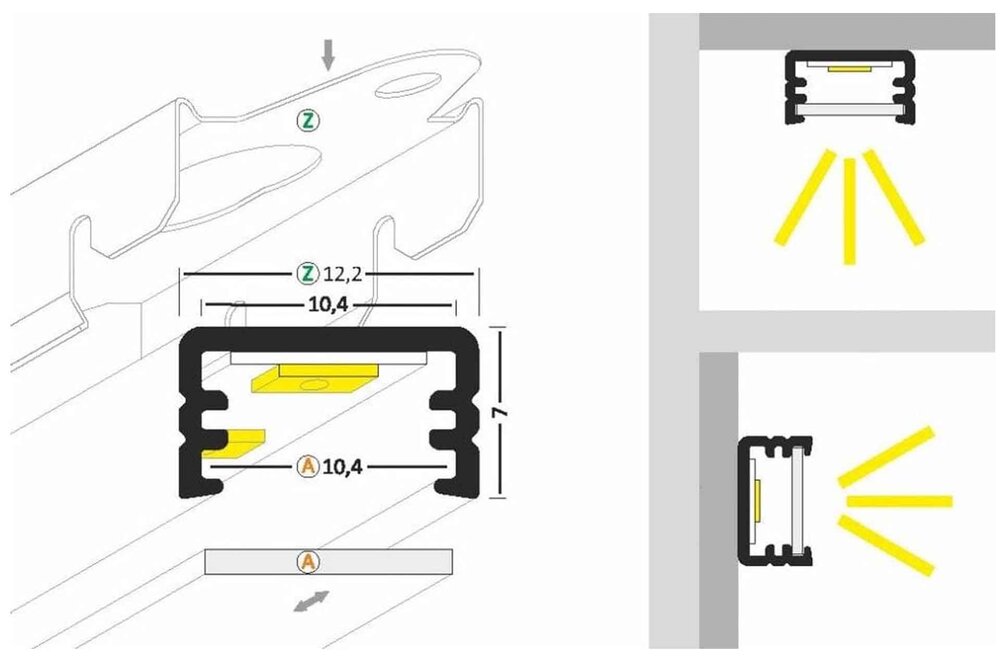 Z

Z 12,2

10,4

7

A 10,4

A