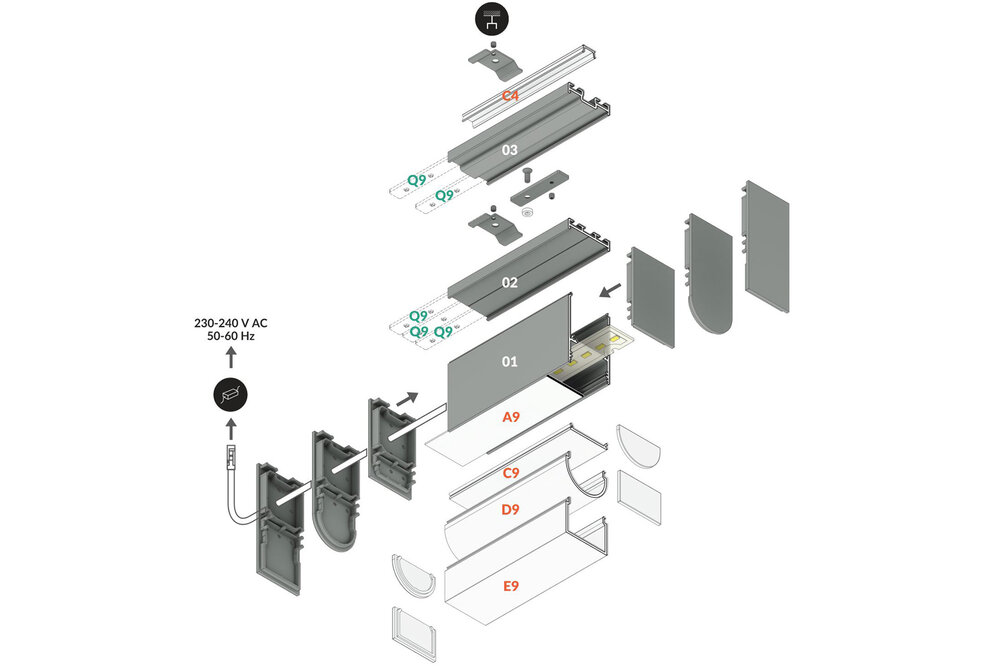 C4
03
Q9
Q9
02
Q9
Q9
Q9
230-240 V AC
50-60 Hz
01
A9
C9
D9
E9