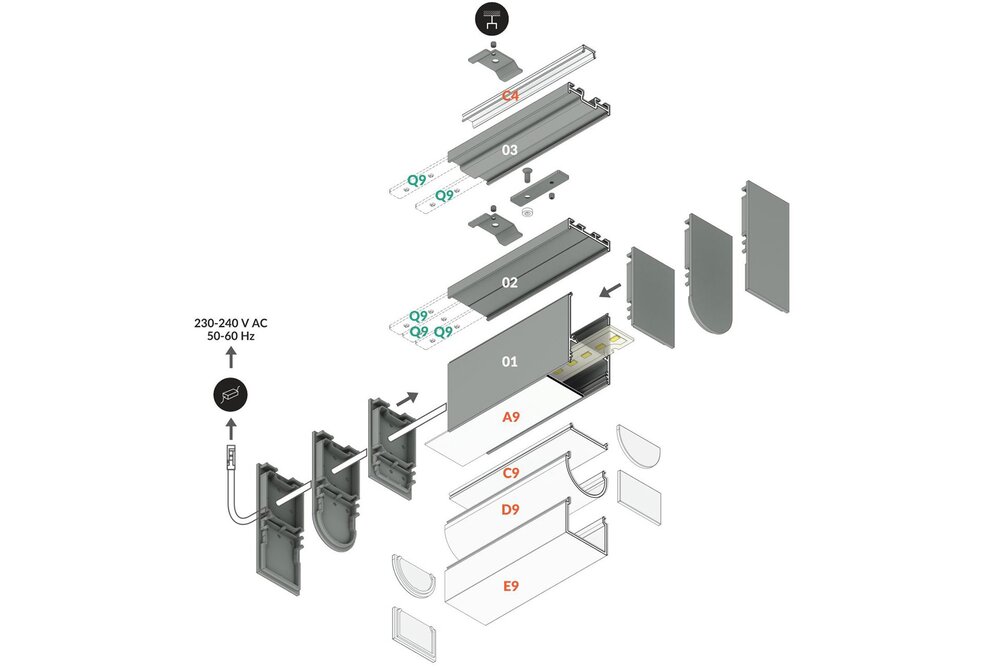 C4
03
Q9
Q9
02
Q9
Q9
Q9
230-240 V AC
50-60 Hz
01
A9
C9
D9
E9