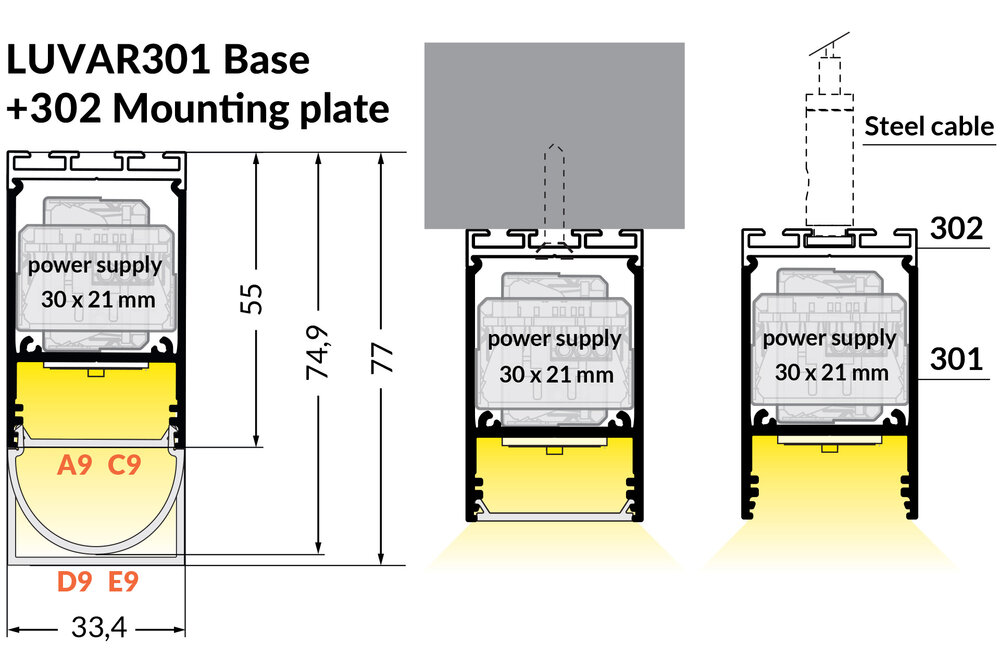 LUVAR301 Base
+302 Mounting plate

power supply
30 x 21 mm

55

74,9

77

A9 C9

D9 E9

33,4

power supply
30 x 21 mm

Steel cable

302

power supply
30 x 21 mm

301