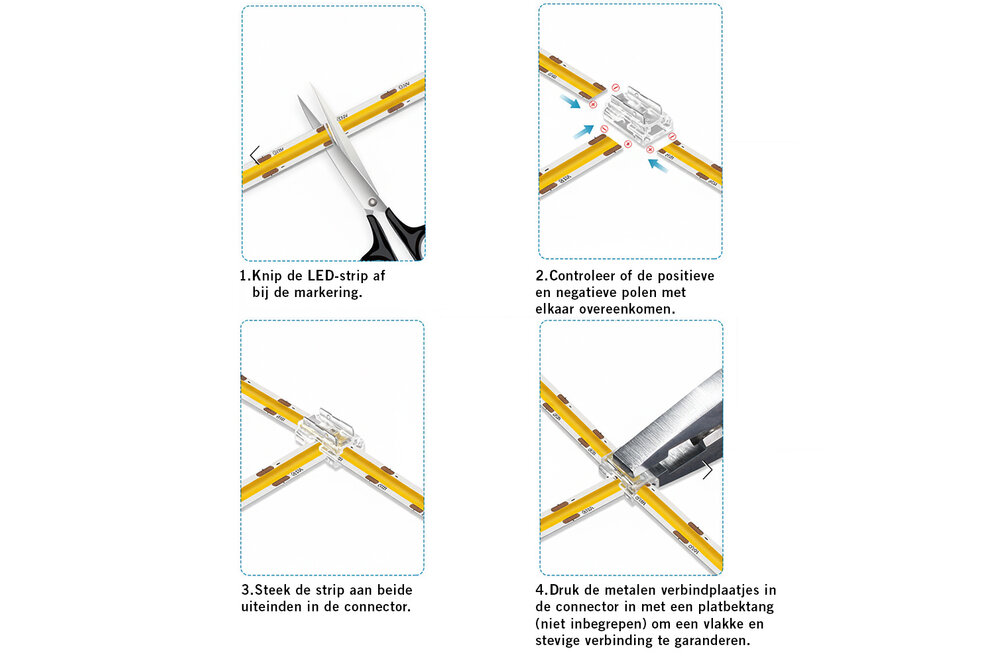 1.Knip de LED-strip af bij de markering.

2.Controleer of de positieve en negatieve polen met elkaar overeenkomen.

3.Steek de strip aan beide uiteinden in de connector.

4.Druk de metalen verbindplaatjes in de connector in met een platbektang (niet inbegrepen) om een vlakke en stevige verbinding te garanderen.