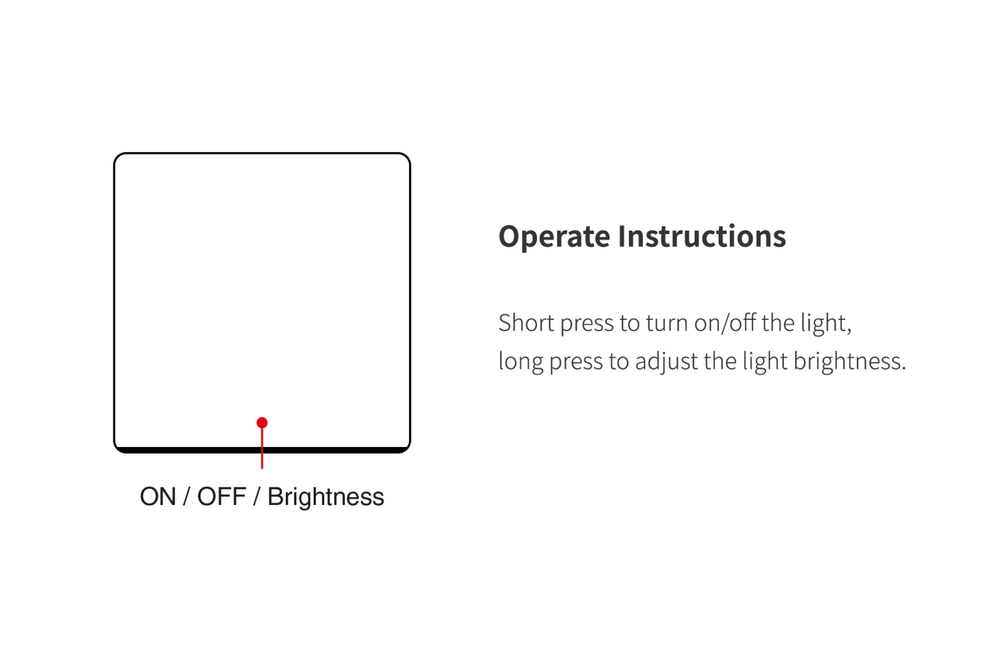 ON / OFF / Brightness

Operate Instructions

Short press to turn on/off the light,
long press to adjust the light brightness.