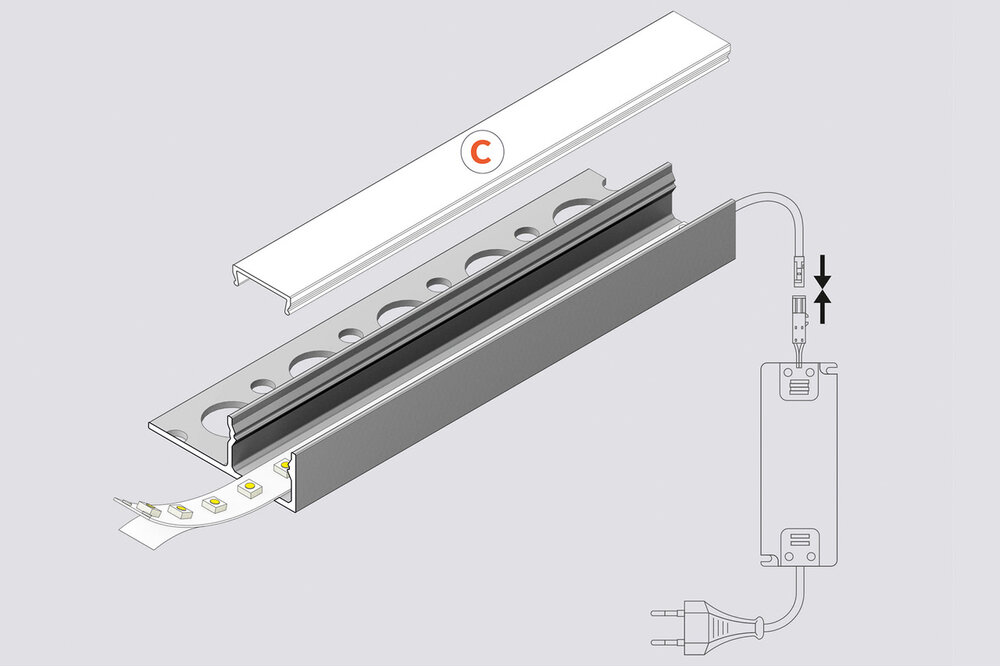 C