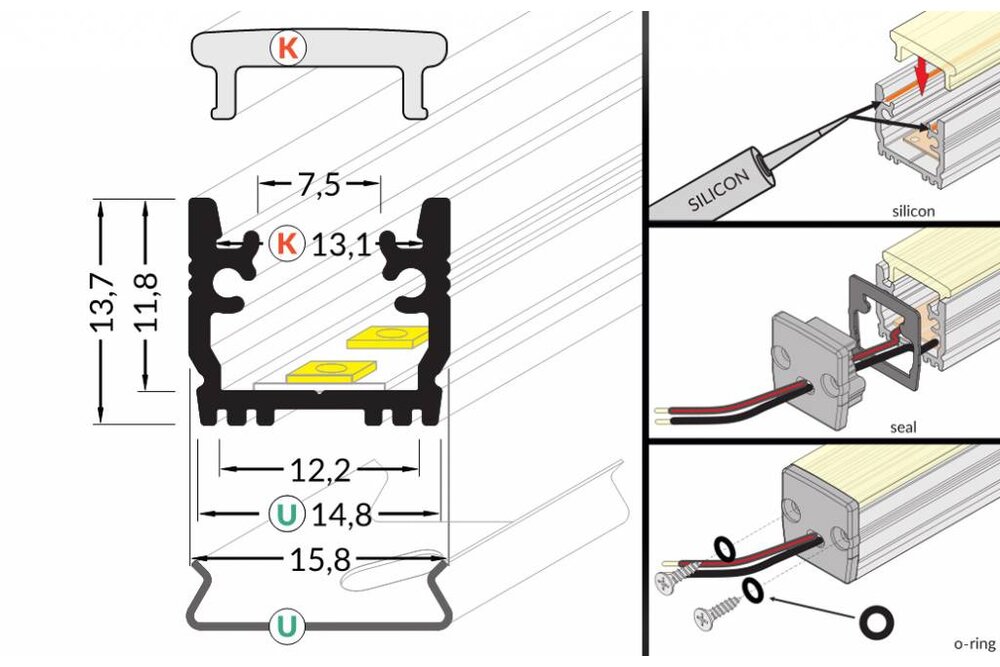 K

7,5

K 13,1

13,7

11,8

12,2

U 14,8

15,8

U

SILICON

silicon

seal

o-ring