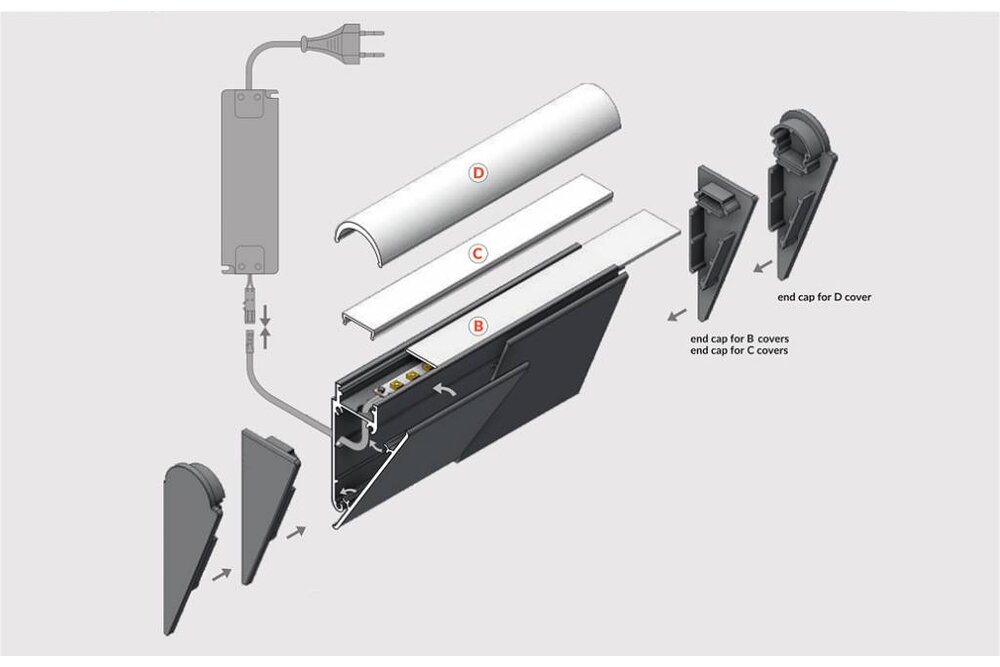 D

C

B

end cap for D cover

end cap for B covers
end cap for C covers