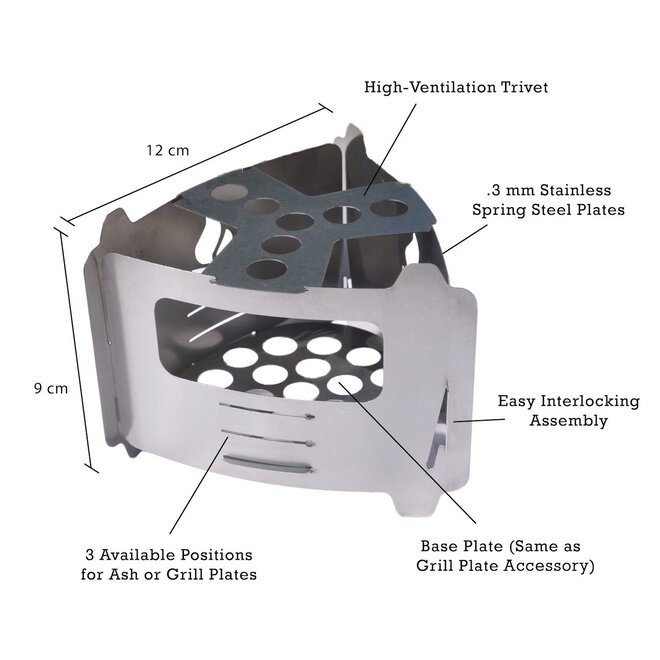 High-Ventilation Trivet

12 cm

.3 mm Stainless Spring Steel Plates

9 cm

Easy Interlocking Assembly

3 Available Positions for Ash or Grill Plates

Base Plate (Same as Grill Plate Accessory)