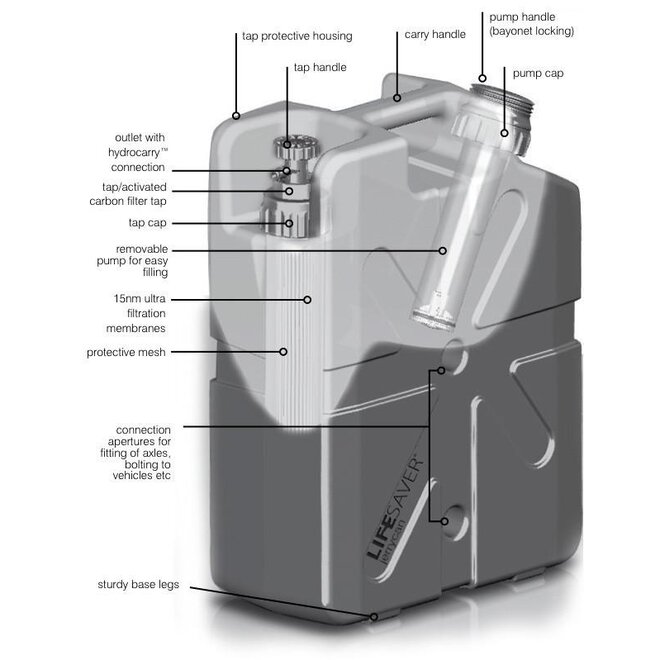 tap protective housing

carry handle

pump handle (bayonet locking)

tap handle

pump cap

outlet with hydrocarry™ connection

tap/activated carbon filter tap

tap cap

removable pump for easy filling

15nm ultra filtration membranes

protective mesh

connection apertures for fitting of axles, bolting to vehicles etc

LIFESAVER® jerrycan

sturdy base legs