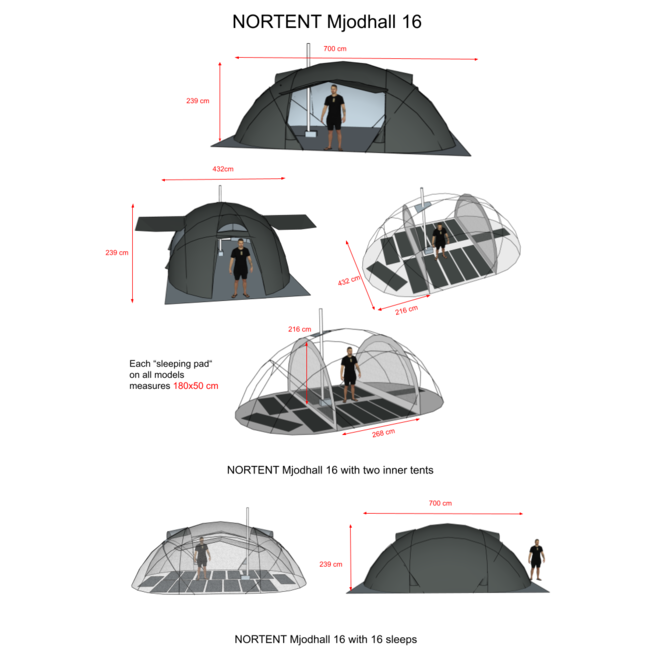 NORTENT Mjodhall 16

700 cm

239 cm

432cm

239 cm

432 cm

216 cm

216 cm

Each "sleeping pad" on all models measures 180x50 cm

268 cm

NORTENT Mjodhall 16 with two inner tents

700 cm

239 cm

NORTENT Mjodhall 16 with 16 sleeps