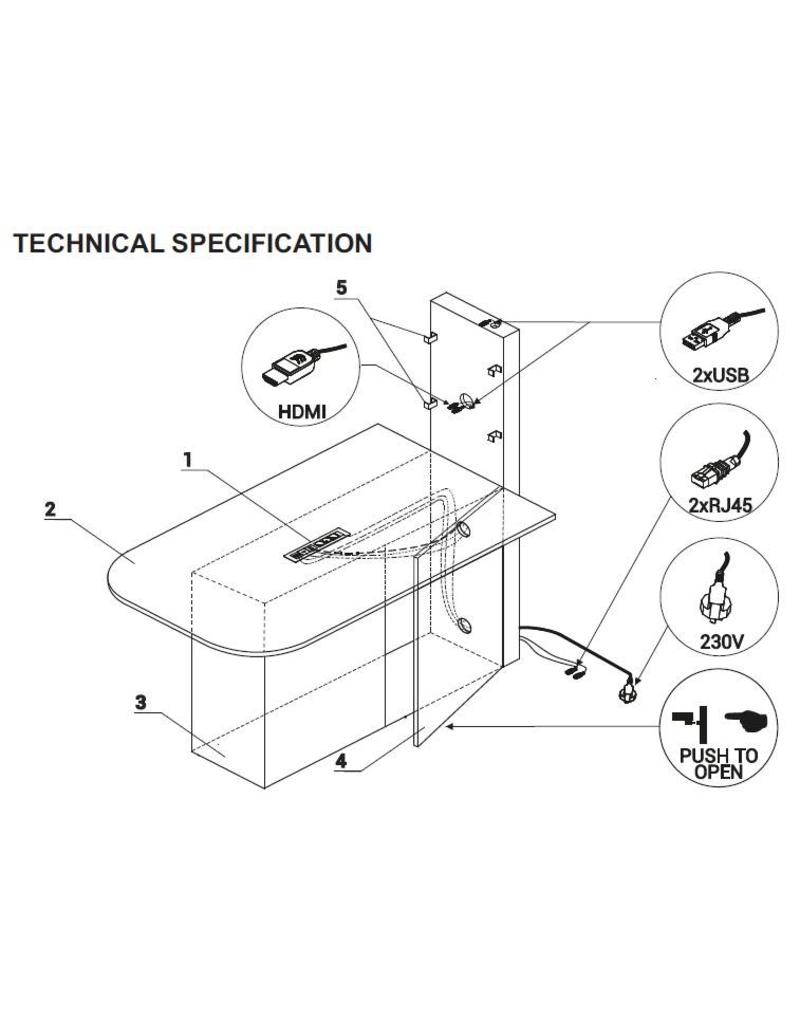 TECHNICAL SPECIFICATION

5

HDMI

2xUSB

1

2

2xRJ45

230V

3

4

PUSH TO OPEN