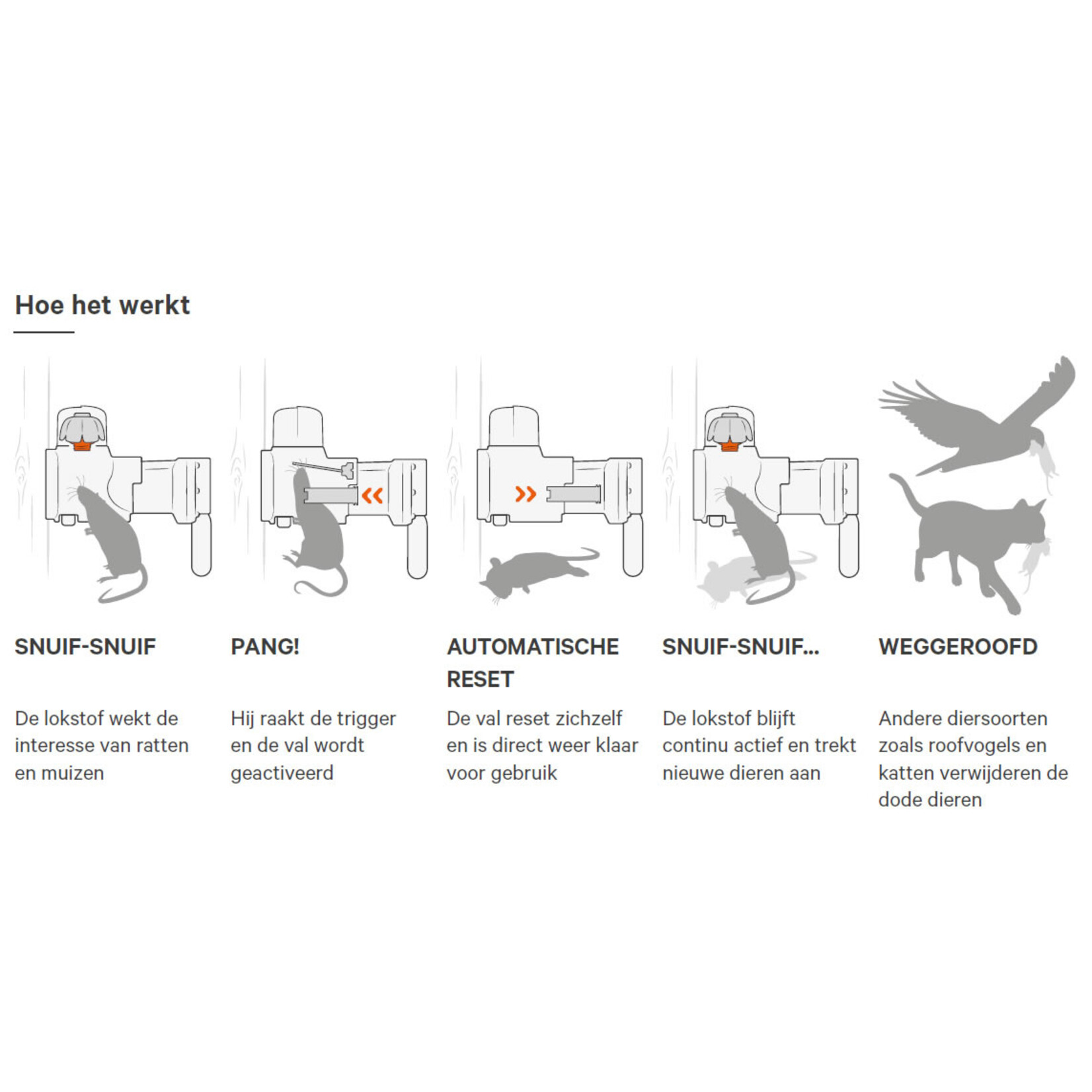 Hoe het werkt

SNUIF-SNUIF

De lokstof wekt de interesse van ratten en muizen

PANG!

Hij raakt de trigger en de val wordt geactiveerd

AUTOMATISCHE RESET

De val reset zichzelf en is direct weer klaar voor gebruik

SNUIF-SNUIF...

De lokstof blijft continu actief en trekt nieuwe dieren aan

WEGGEROOFD

Andere diersoorten zoals roofvogels en katten verwijderen de dode dieren