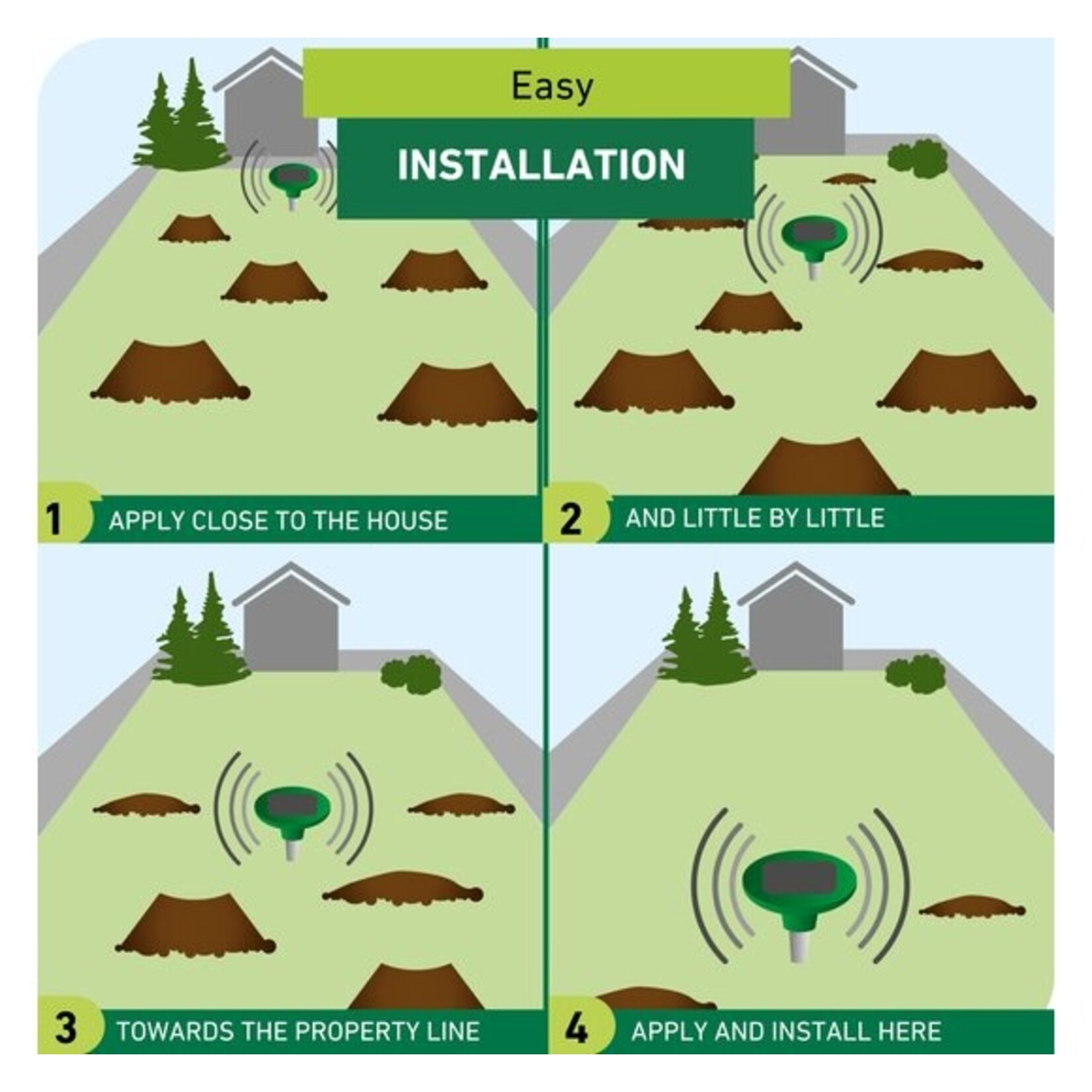 Easy
INSTALLATION

1 APPLY CLOSE TO THE HOUSE

2 AND LITTLE BY LITTLE

3 TOWARDS THE PROPERTY LINE

4 APPLY AND INSTALL HERE