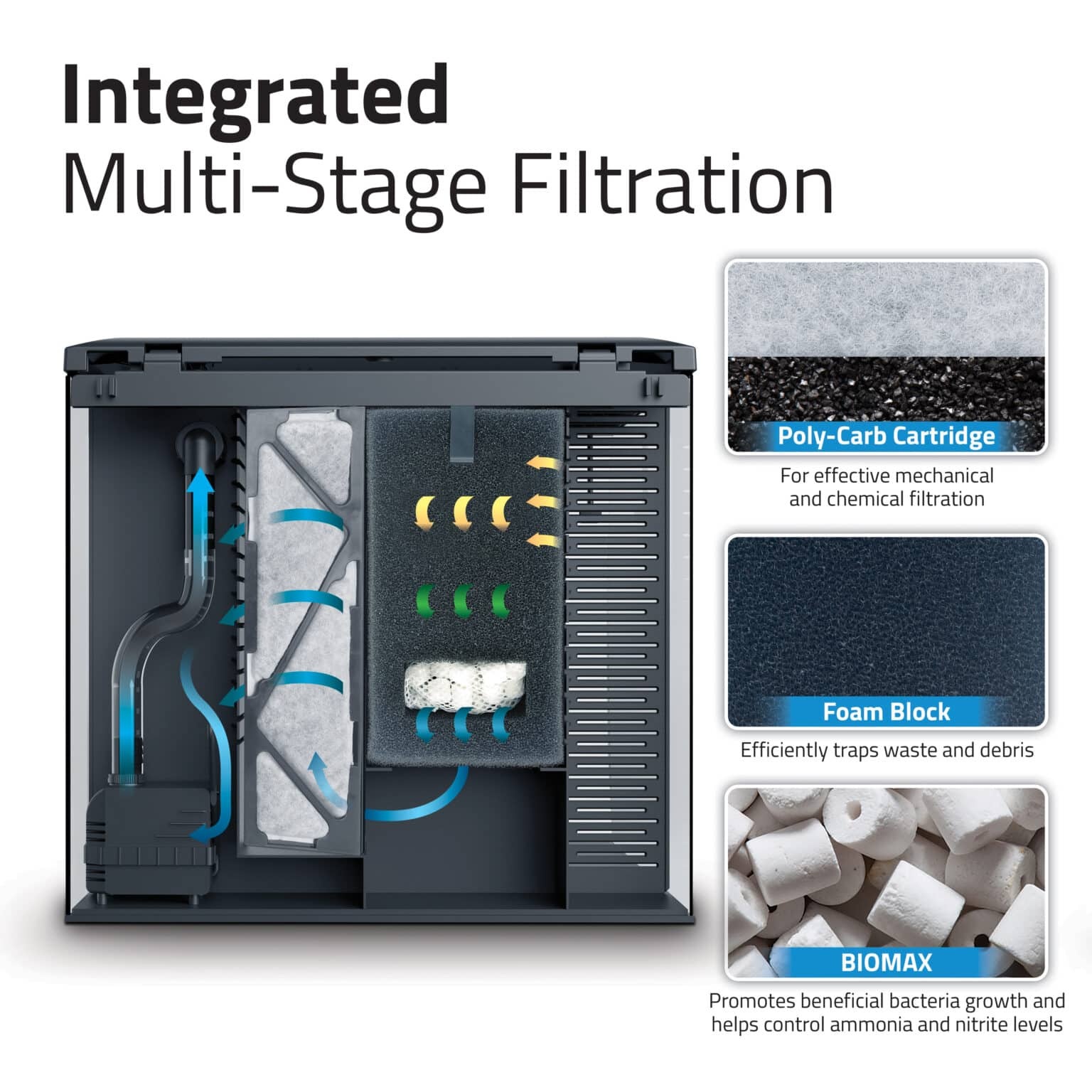 Integrated
Multi-Stage Filtration

Poly-Carb Cartridge
For effective mechanical and chemical filtration

Foam Block
Efficiently traps waste and debris

BIOMAX
Promotes beneficial bacteria growth and helps control ammonia and nitrite levels