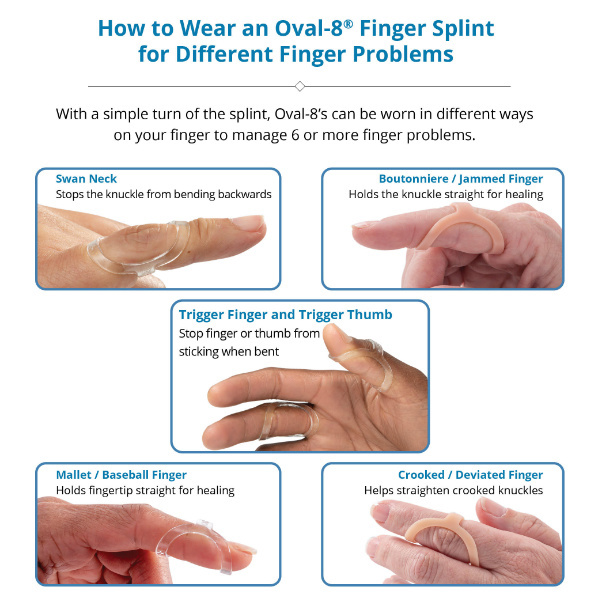 How to Wear an Oval-8® Finger Splint for Different Finger Problems

With a simple turn of the splint, Oval-8's can be worn in different ways on your finger to manage 6 or more finger problems.

Swan Neck
Stops the knuckle from bending backwards

Boutonniere / Jammed Finger
Holds the knuckle straight for healing

Trigger Finger and Trigger Thumb
Stop finger or thumb from sticking when bent

Mallet / Baseball Finger
Holds fingertip straight for healing

Crooked / Deviated Finger
Helps straighten crooked knuckles