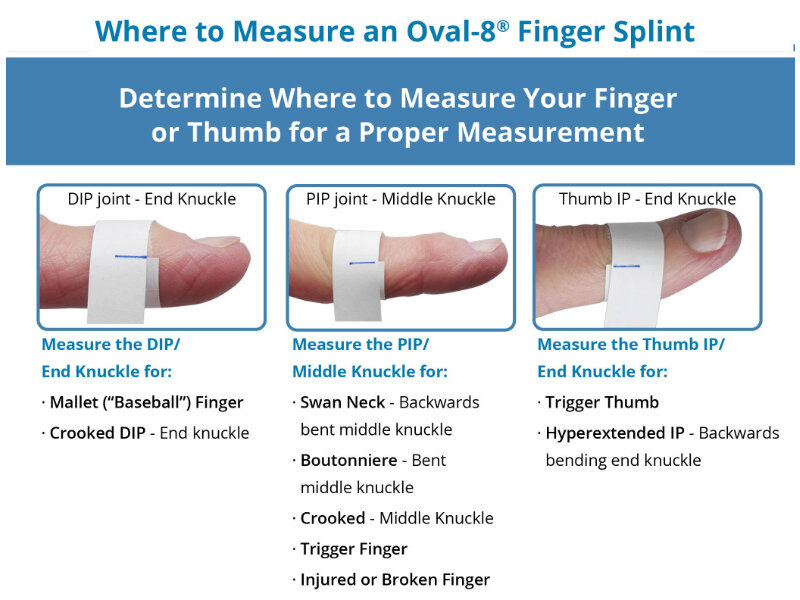 Where to Measure an Oval-8® Finger Splint

Determine Where to Measure Your Finger or Thumb for a Proper Measurement

DIP joint - End Knuckle

Measure the DIP/ End Knuckle for:

· Mallet ("Baseball") Finger

· Crooked DIP - End knuckle

PIP joint - Middle Knuckle

Measure the PIP/ Middle Knuckle for:

· Swan Neck - Backwards bent middle knuckle

· Boutonniere - Bent middle knuckle

· Crooked - Middle Knuckle

· Trigger Finger

· Injured or Broken Finger

Thumb IP - End Knuckle

Measure the Thumb IP/ End Knuckle for:

· Trigger Thumb

· Hyperextended IP - Backwards bending end knuckle