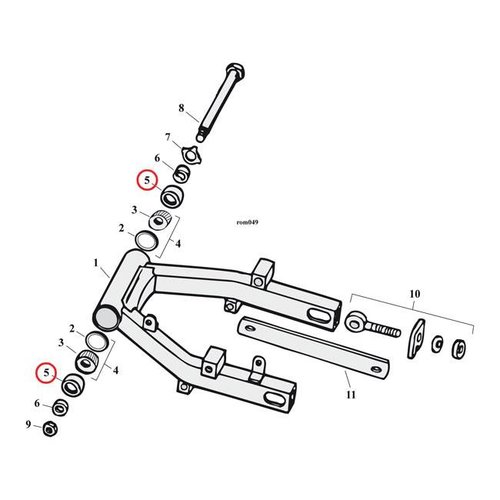 8
7
6
5
3
2
4
rom049
1
10
2
3
4
5
6
9
11