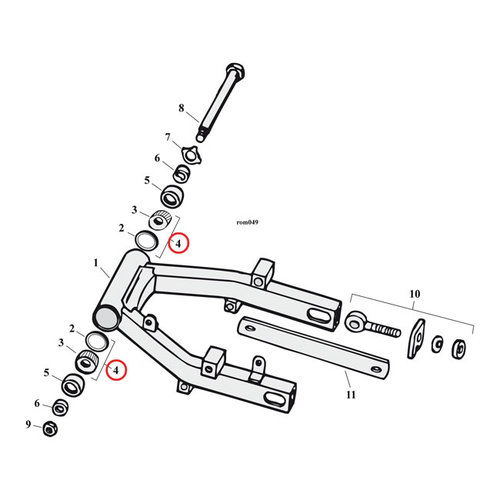 8
7
6
5
3
2
4
rom049
1
10
2
3
4
5
6
9
11