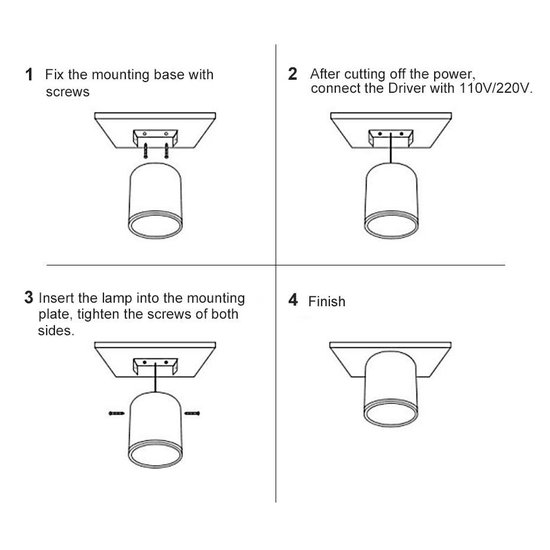 1 Fix the mounting base with screws

2 After cutting off the power, connect the Driver with 110V/220V.

3 Insert the lamp into the mounting plate, tighten the screws of both sides.

4 Finish