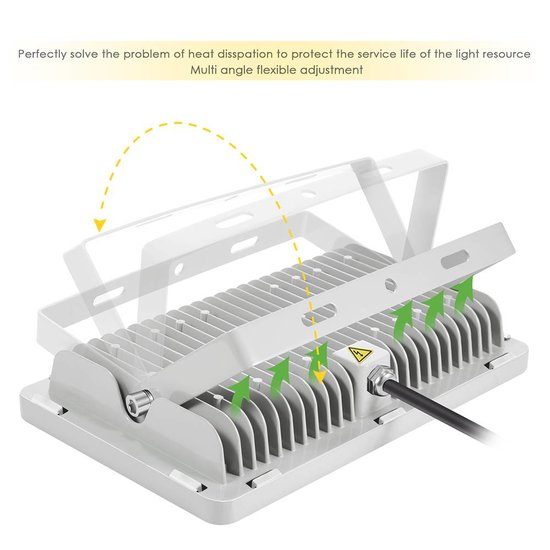 Perfectly solve the problem of heat disspation to protect the service life of the light resource
Multi angle flexible adjustment