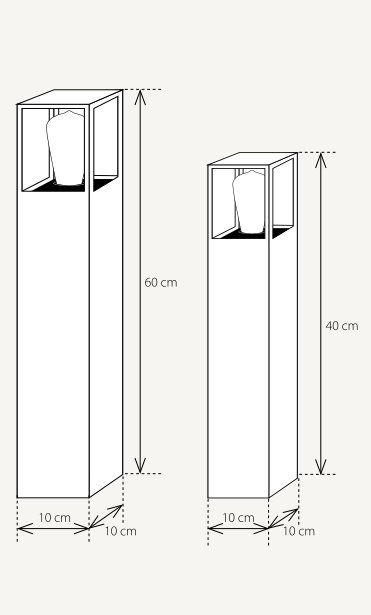 60 cm

10 cm

10 cm

40 cm

10 cm

10 cm