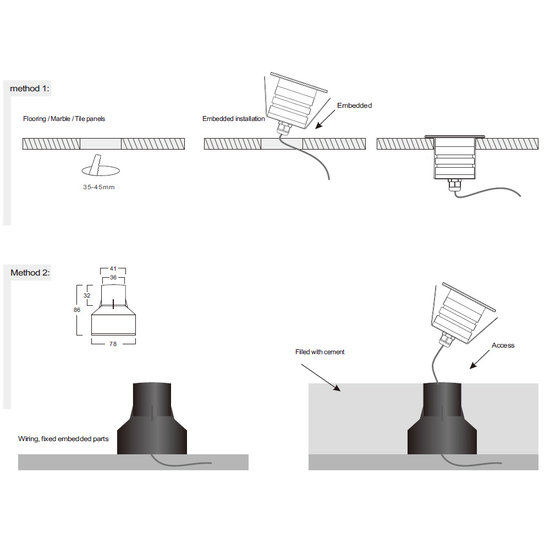 method 1:

Flooring / Marble / Tile panels

35-45mm

Embedded installation

Embedded

Method 2:

41
36
32
86
78

Wiring, fixed embedded parts

Filled with cement

Access