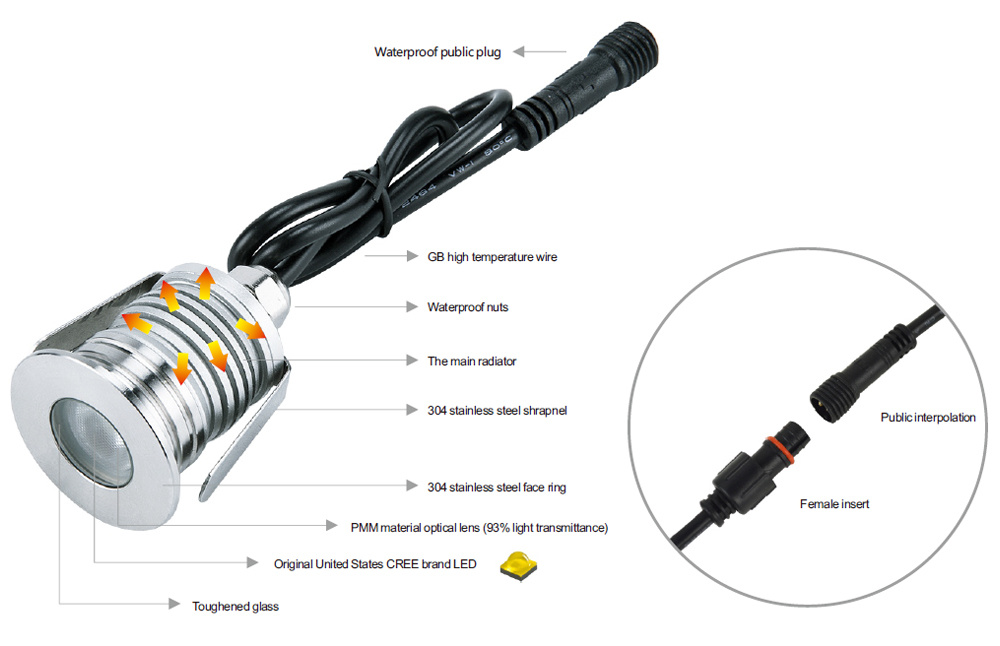 Waterproof public plug

GB high temperature wire

Waterproof nuts

The main radiator

304 stainless steel shrapnel

304 stainless steel face ring

PMM material optical lens (93% light transmittance)

Original United States CREE brand LED

Toughened glass

Public interpolation

Female insert