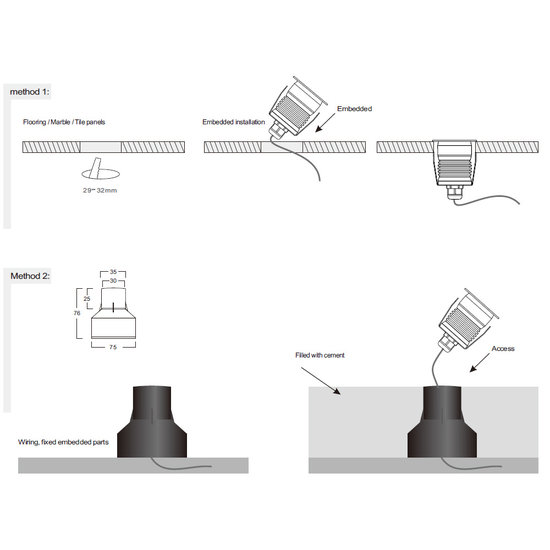 method 1:

Flooring / Marble / Tile panels

29~32mm

Embedded installation

Embedded

Method 2:

35
30
25
76
75

Wiring, fixed embedded parts

Filled with cement

Access