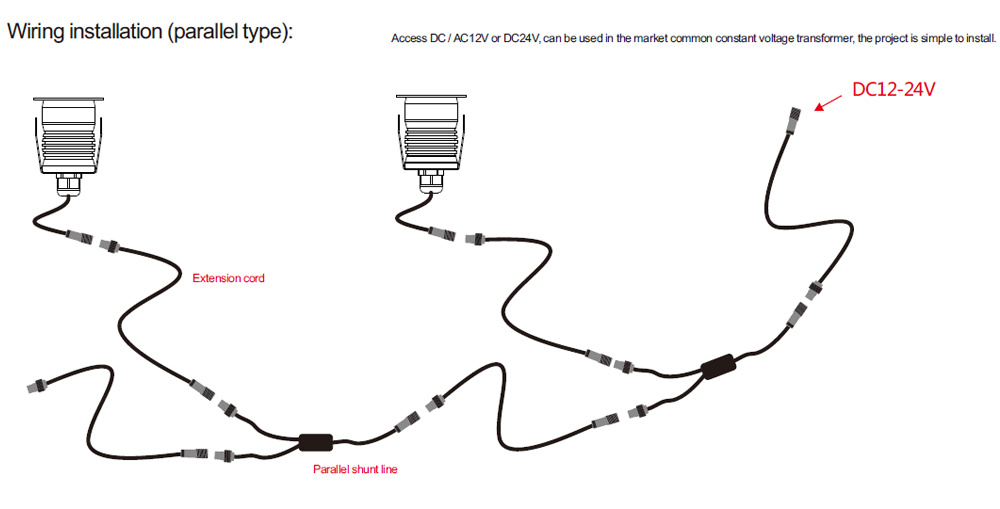 Wiring installation (parallel type):

Access DC / AC12V or DC24V, can be used in the market common constant voltage transformer, the project is simple to install.

DC12-24V

Extension cord

Parallel shunt line