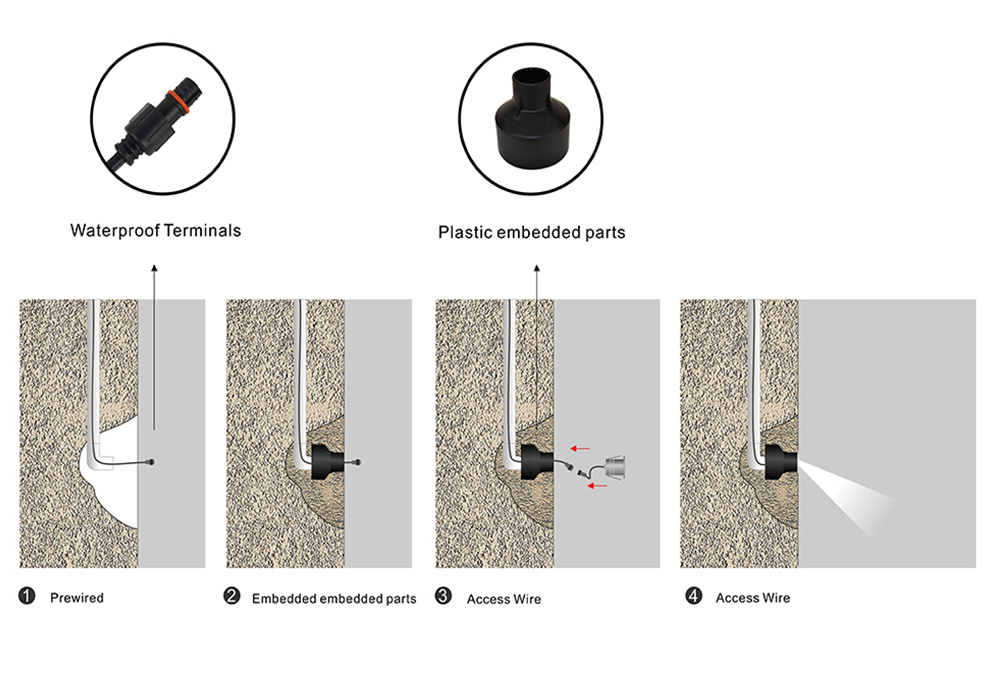 Waterproof Terminals

Plastic embedded parts

❶ Prewired

❷ Embedded embedded parts

❸ Access Wire

❹ Access Wire