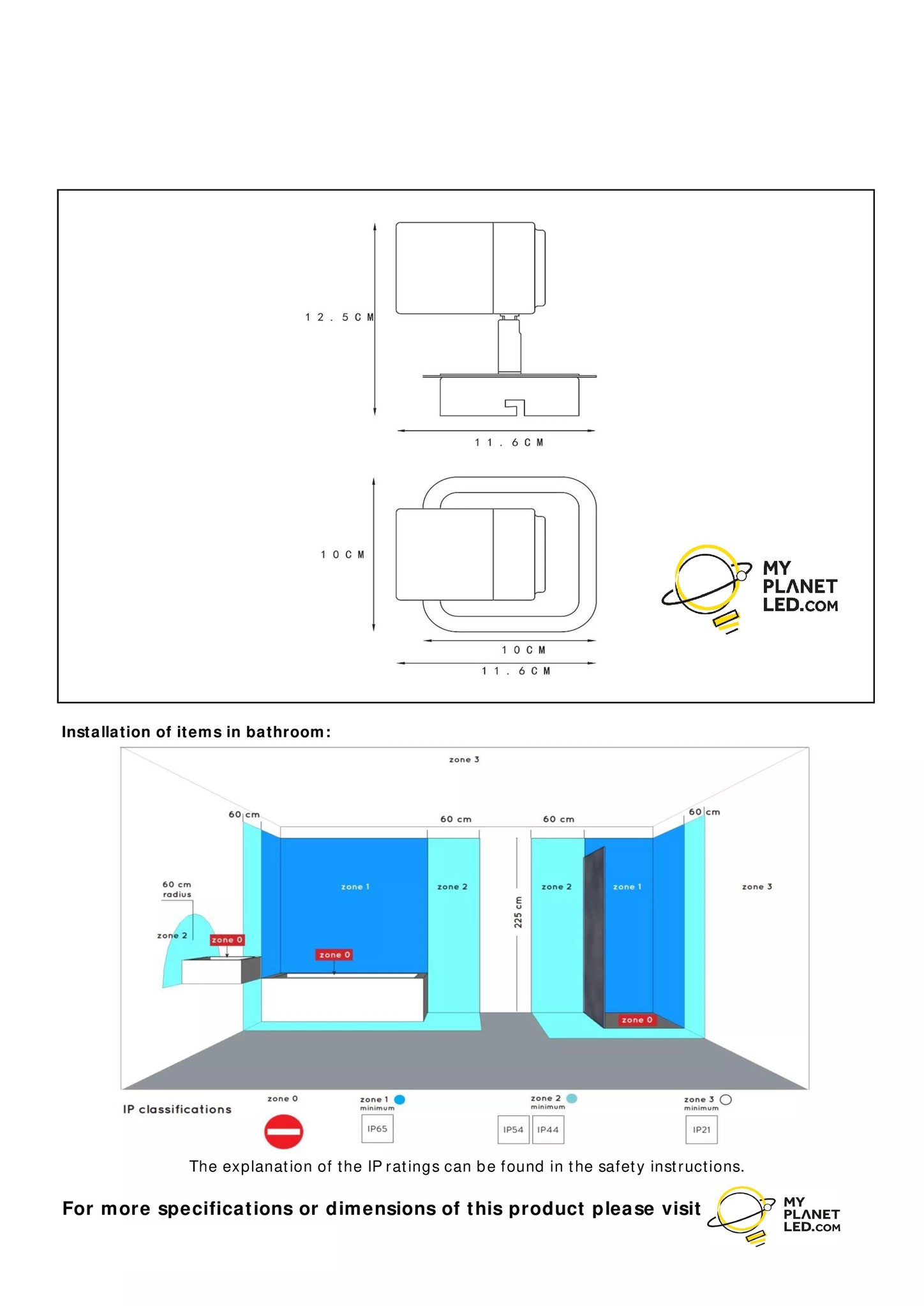 12.5CM

11.6CM

10CM

10CM

11.6CM

MY PLANET LED.COM

Installation of items in bathroom:

zone 3

60 cm

60 cm

60 cm

60 cm

60 cm radius

zone 2

zone 0

zone 1

zone 0

zone 2

225 cm

zone 2

zone 1

zone 0

zone 3

IP classifications

zone 0

zone 1 minimum

IP65

zone 2 minimum

IP54

IP44

zone 3 minimum

IP21

The explanation of the IP ratings can be found in the safety instructions.

For more specifications or dimensions of this product please visit

MY PLANET LED.COM