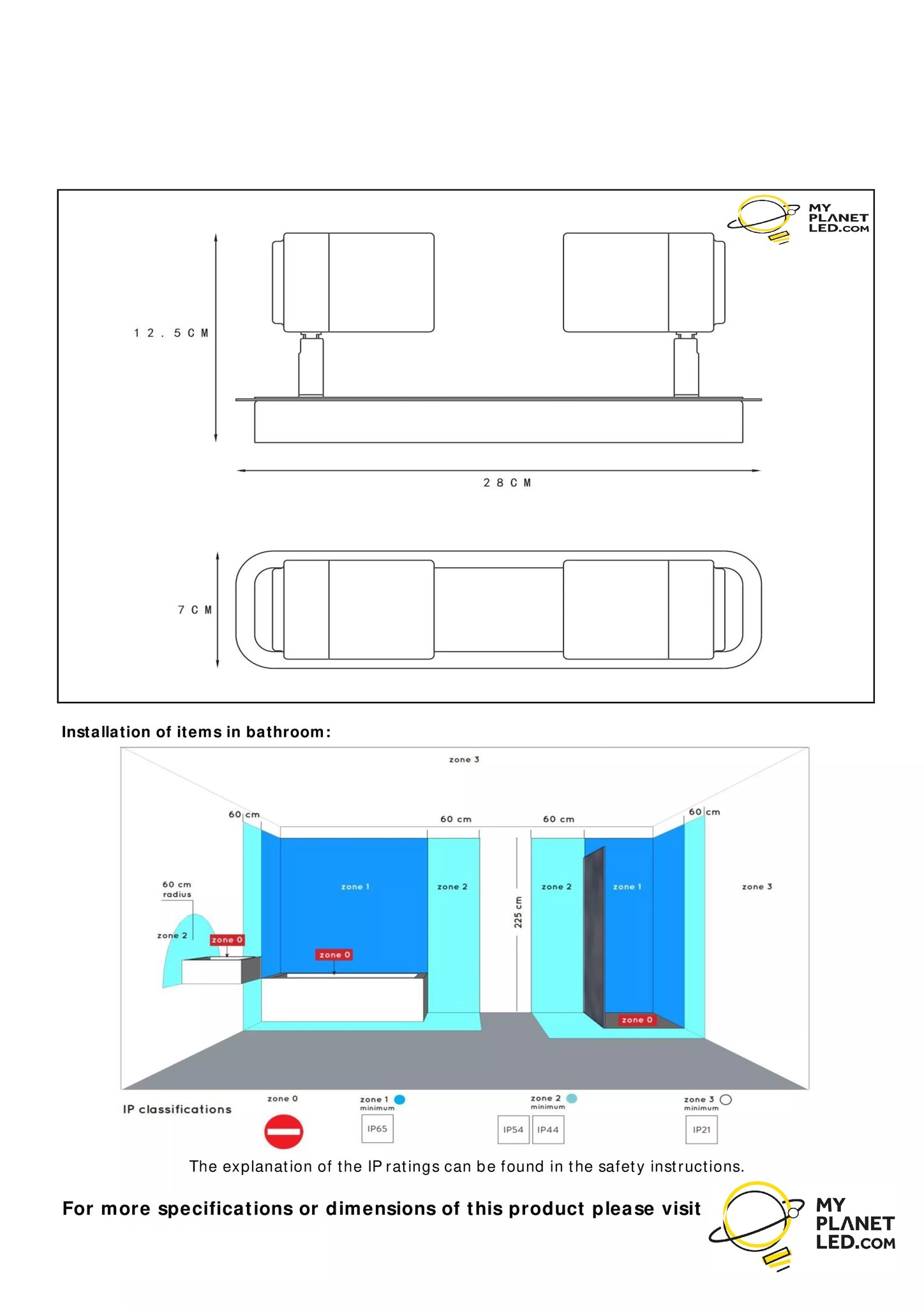 MY PLANET LED.COM

12.5CM

28CM

7CM

Installation of items in bathroom:

zone 3

60 cm

60 cm

60 cm

60 cm

60 cm radius

zone 2

zone 0

zone 1

zone 0

zone 2

225 cm

zone 2

zone 1

zone 0

zone 3

IP classifications

zone 0

zone 1 minimum

IP65

zone 2 minimum

IP54 IP44

zone 3 minimum

IP21

The explanation of the IP ratings can be found in the safety instructions.

For more specifications or dimensions of this product please visit

MY PLANET LED.COM