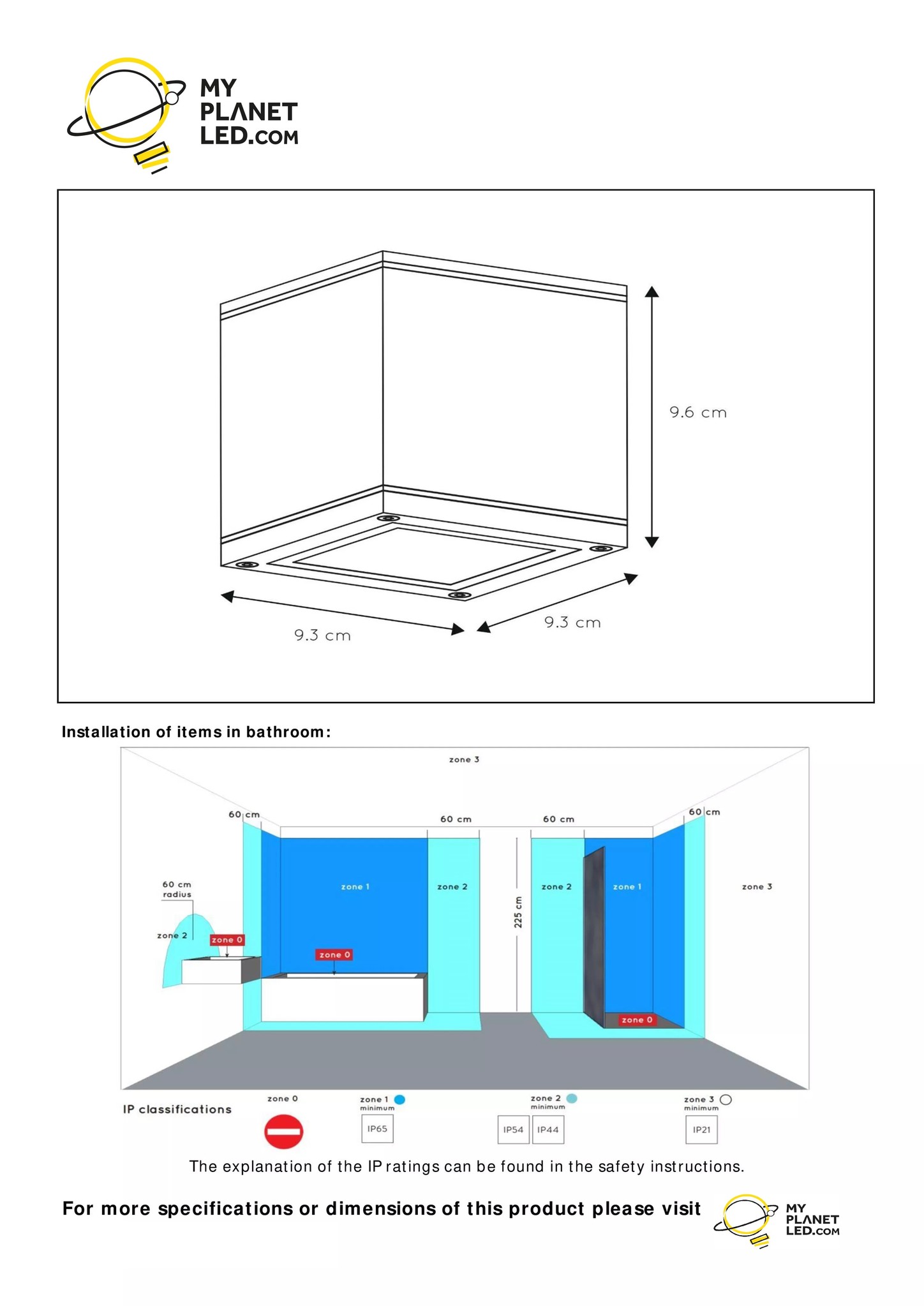 MY PLANET LED.COM

9.6 cm

9.3 cm

9.3 cm

Installation of items in bathroom:

zone 3

60 cm

60 cm

60 cm

60 cm

60 cm radius

zone 2

zone 0

zone 1

zone 0

zone 2

225 cm

zone 2

zone 1

zone 0

zone 3

IP classifications

zone 0

zone 1 minimum

IP65

zone 2 minimum

IP54

IP44

zone 3 minimum

IP21

The explanation of the IP ratings can be found in the safety instructions.

For more specifications or dimensions of this product please visit

MY PLANET LED.COM