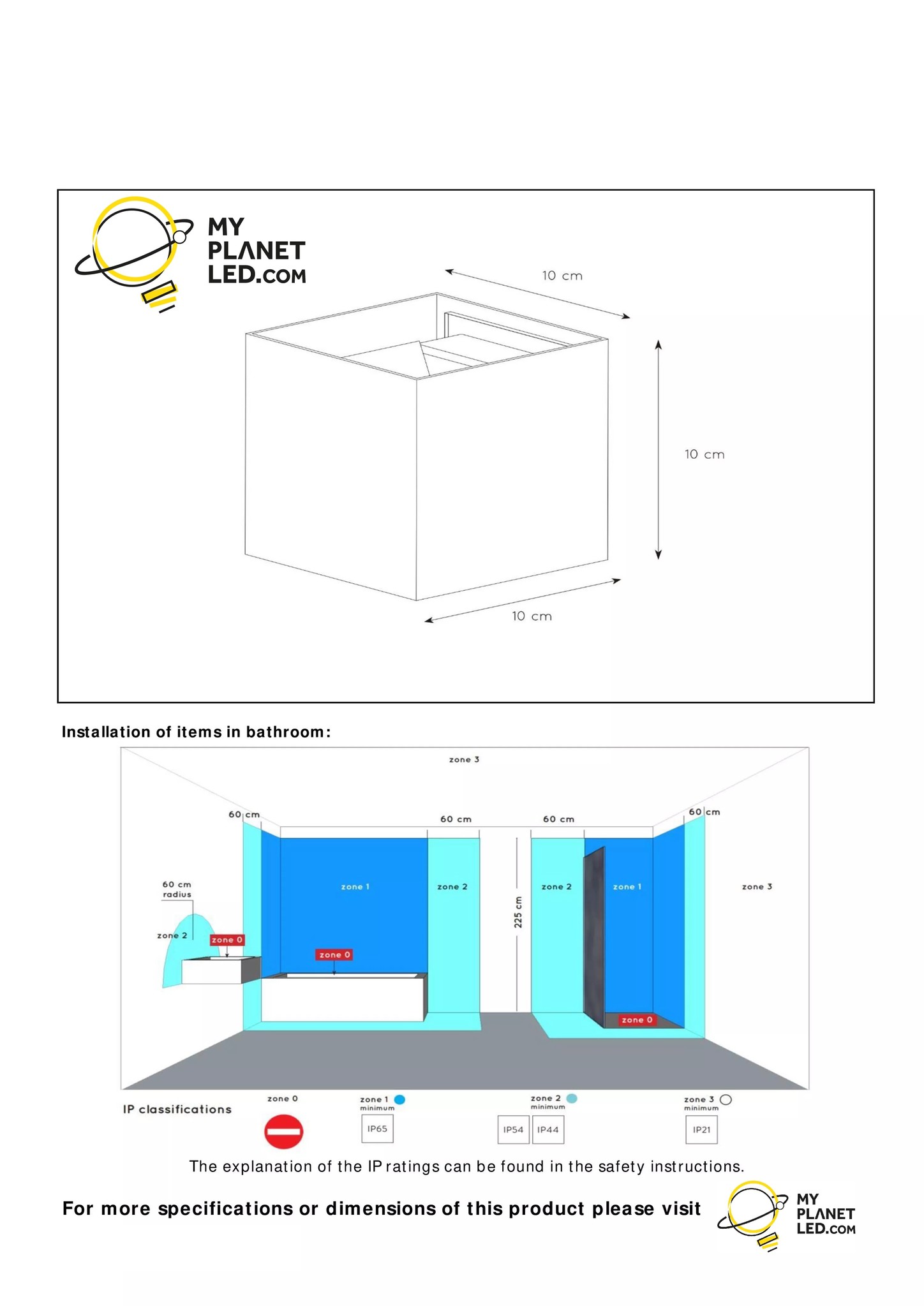 MY PLANET LED.COM

10 cm

10 cm

10 cm

Installation of items in bathroom:

zone 3

60 cm

60 cm

60 cm

60 cm

60 cm radius

zone 2

zone 0

zone 1

zone 0

zone 2

225 cm

zone 2

zone 1

zone 0

zone 3

IP classifications

zone 0

zone 1 minimum

IP65

zone 2 minimum

IP54

IP44

zone 3 minimum

IP21

The explanation of the IP ratings can be found in the safety instructions.

For more specifications or dimensions of this product please visit

MY PLANET LED.COM