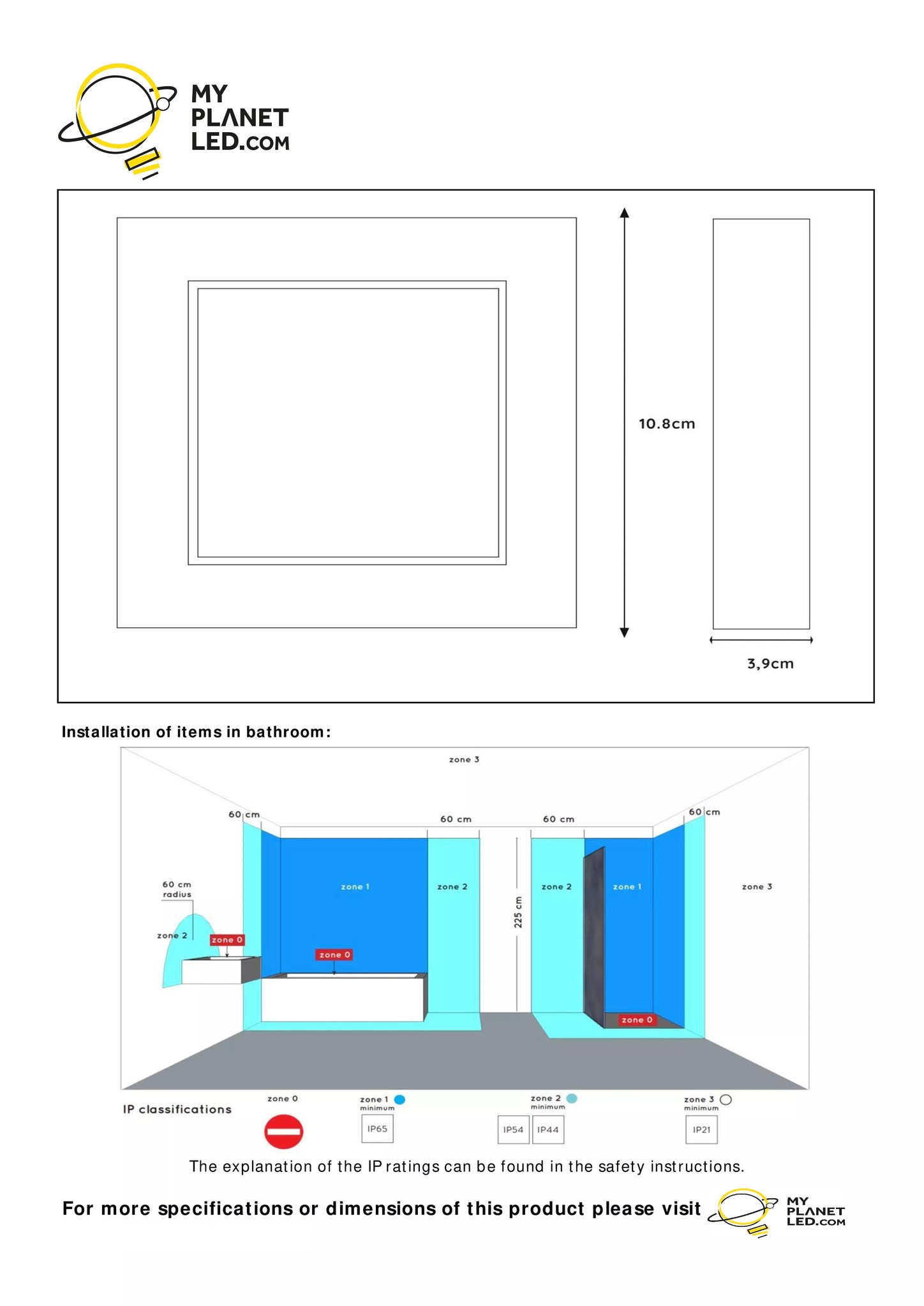 MY PLANET LED.COM

10.8cm

3,9cm

Installation of items in bathroom:

zone 3

60 cm

60 cm

60 cm

60 cm

60 cm radius

zone 2

zone 0

zone 1

zone 0

zone 2

225 cm

zone 2

zone 1

zone 0

zone 3

IP classifications

zone 0

zone 1 minimum

IP65

zone 2 minimum

IP54

IP44

zone 3 minimum

IP21

The explanation of the IP ratings can be found in the safety instructions.

For more specifications or dimensions of this product please visit

MY PLANET LED.COM