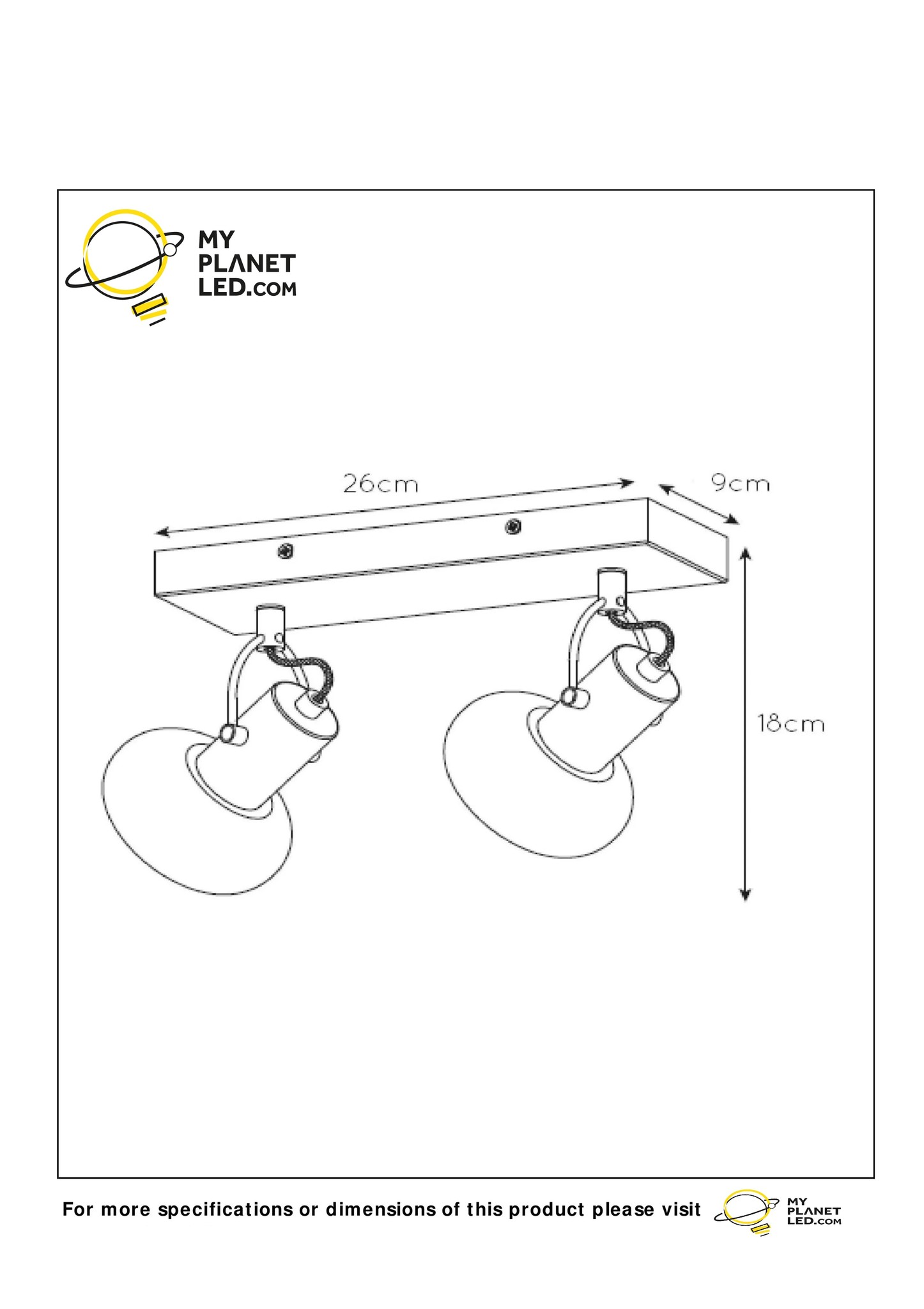 MY PLANET LED.COM

26cm

9cm

18cm

For more specifications or dimensions of this product please visit

MY PLANET LED.COM