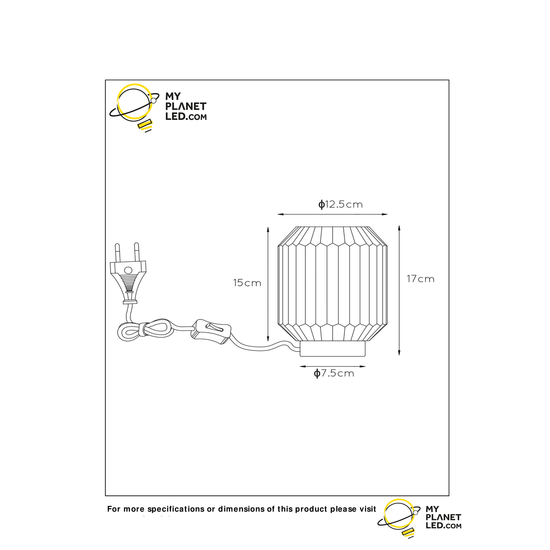 MY PLANET LED.COM

ϕ12.5cm

15cm

17cm

ϕ7.5cm

For more specifications or dimensions of this product please visit

MY PLANET LED.COM