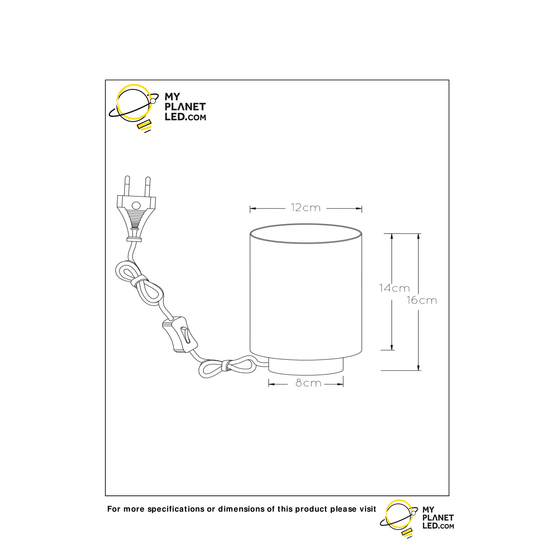 MY
PLANET
LED.COM

12cm

14cm

16cm

8cm

For more specifications or dimensions of this product please visit

MY
PLANET
LED.COM