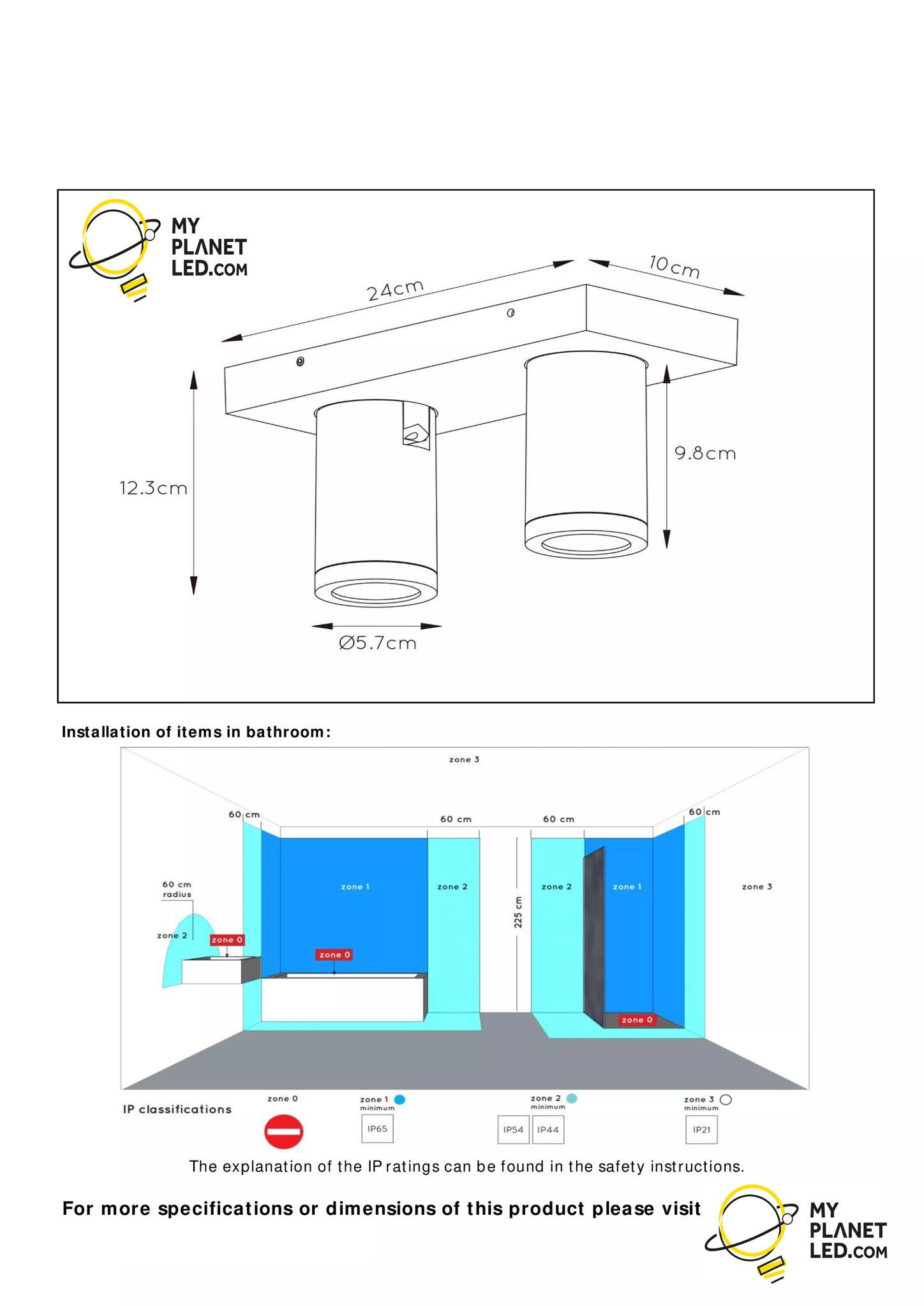 MY PLANET LED.COM

24cm

10cm

12.3cm

9.8cm

Ø5.7cm

Installation of items in bathroom:

zone 3

60 cm

60 cm

60 cm

60 cm

60 cm radius

zone 2

zone 0

zone 1

zone 0

zone 2

225 cm

zone 2

zone 1

zone 0

zone 3

IP classifications

zone 0

zone 1 minimum

IP65

zone 2 minimum

IP54

IP44

zone 3 minimum

IP21

The explanation of the IP ratings can be found in the safety instructions.

For more specifications or dimensions of this product please visit

MY PLANET LED.COM