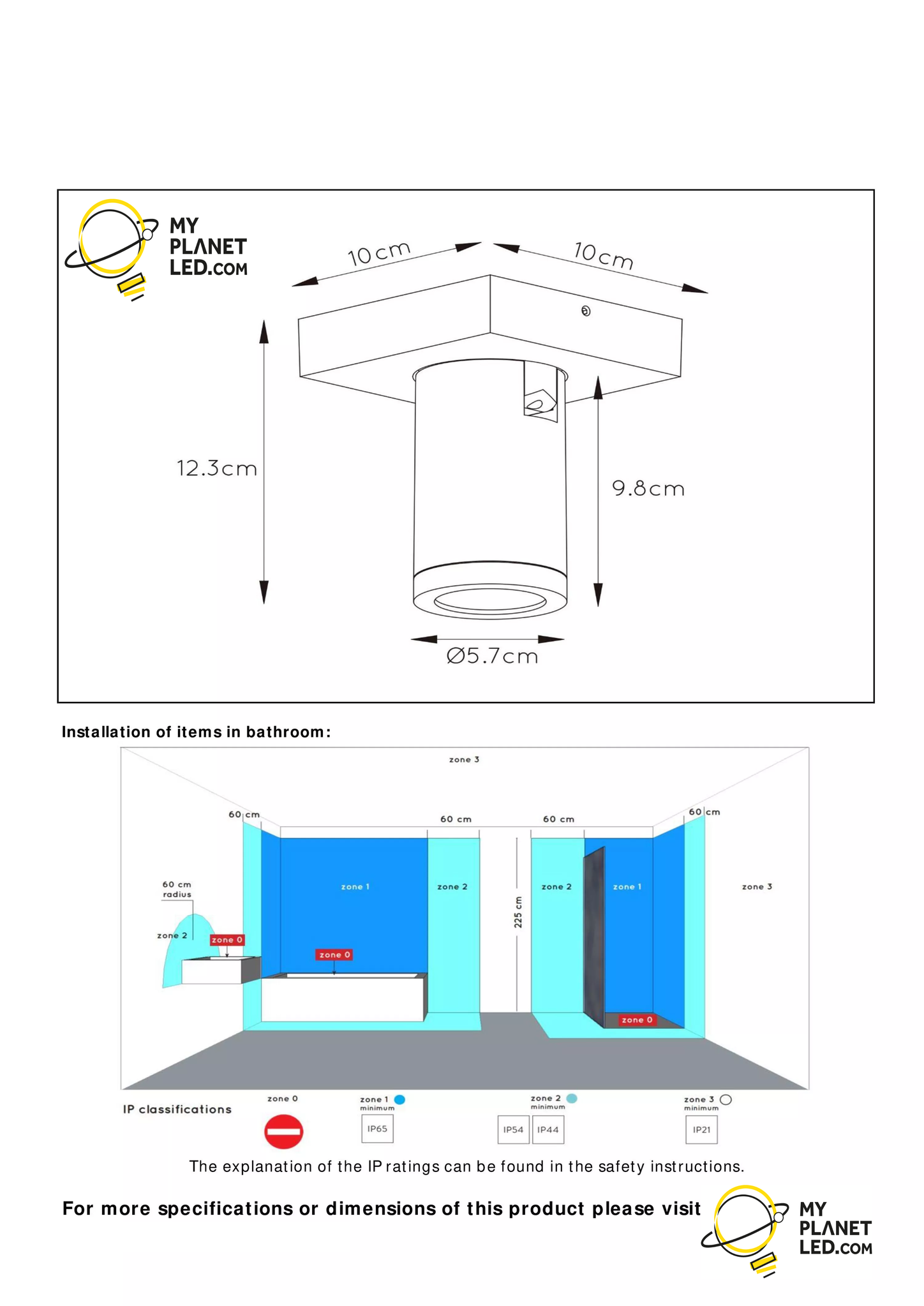 MY PLANET LED.COM

10cm

10cm

12.3cm

9.8cm

Ø5.7cm

Installation of items in bathroom:

zone 3

60 cm

60 cm

60 cm

60 cm

60 cm radius

zone 2

zone 0

zone 1

zone 0

zone 2

225 cm

zone 2

zone 1

zone 0

zone 3

IP classifications

zone 0

zone 1 minimum

IP65

zone 2 minimum

IP54

IP44

zone 3 minimum

IP21

The explanation of the IP ratings can be found in the safety instructions.

For more specifications or dimensions of this product please visit

MY PLANET LED.COM