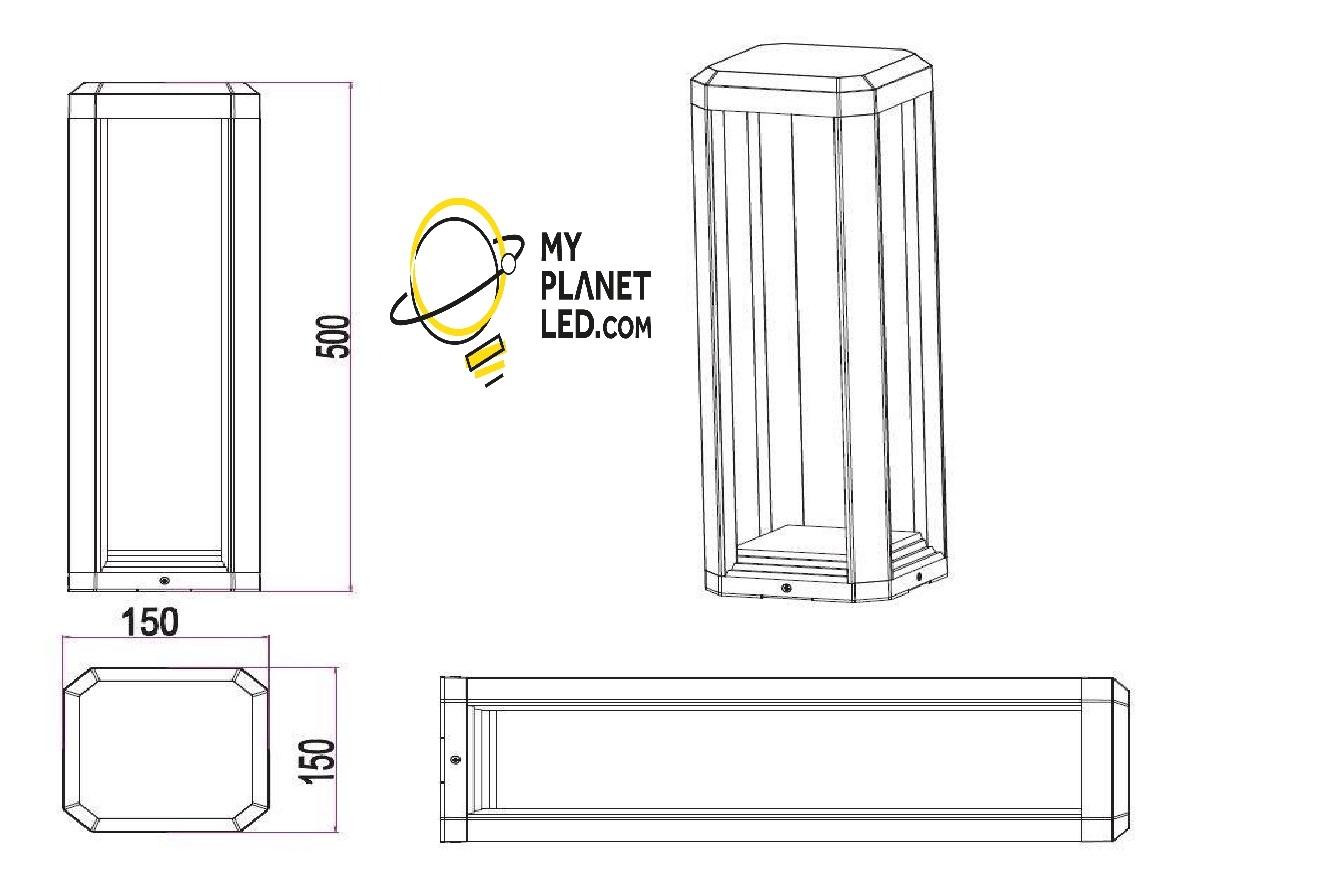 500

MY
PLANET
LED.COM

150

150